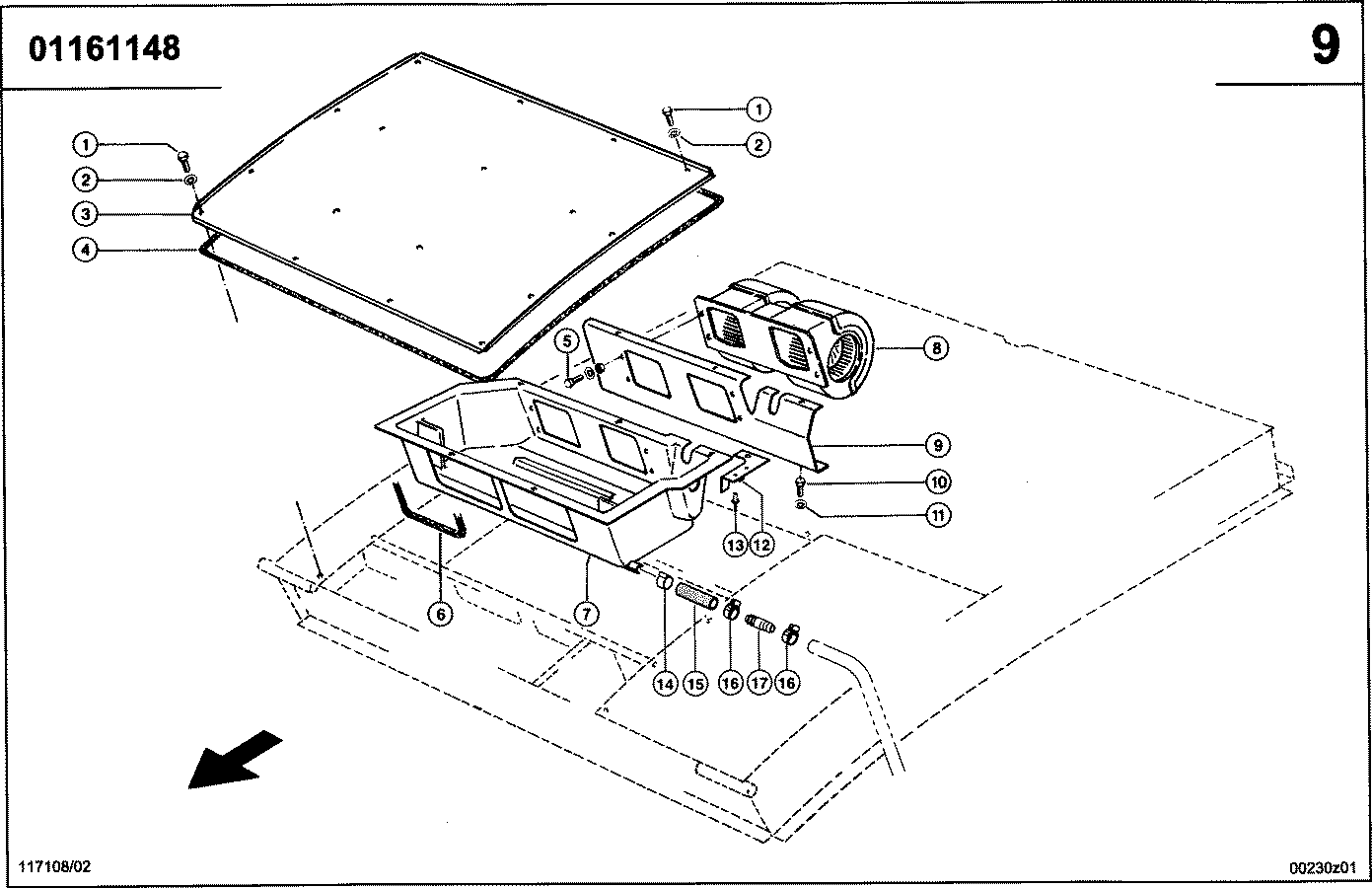 01161148

9

1
2
1
2
3
4
5
8
9
10
11
13
12
6
7
14
15
16
17
16

117108/02

00230z01