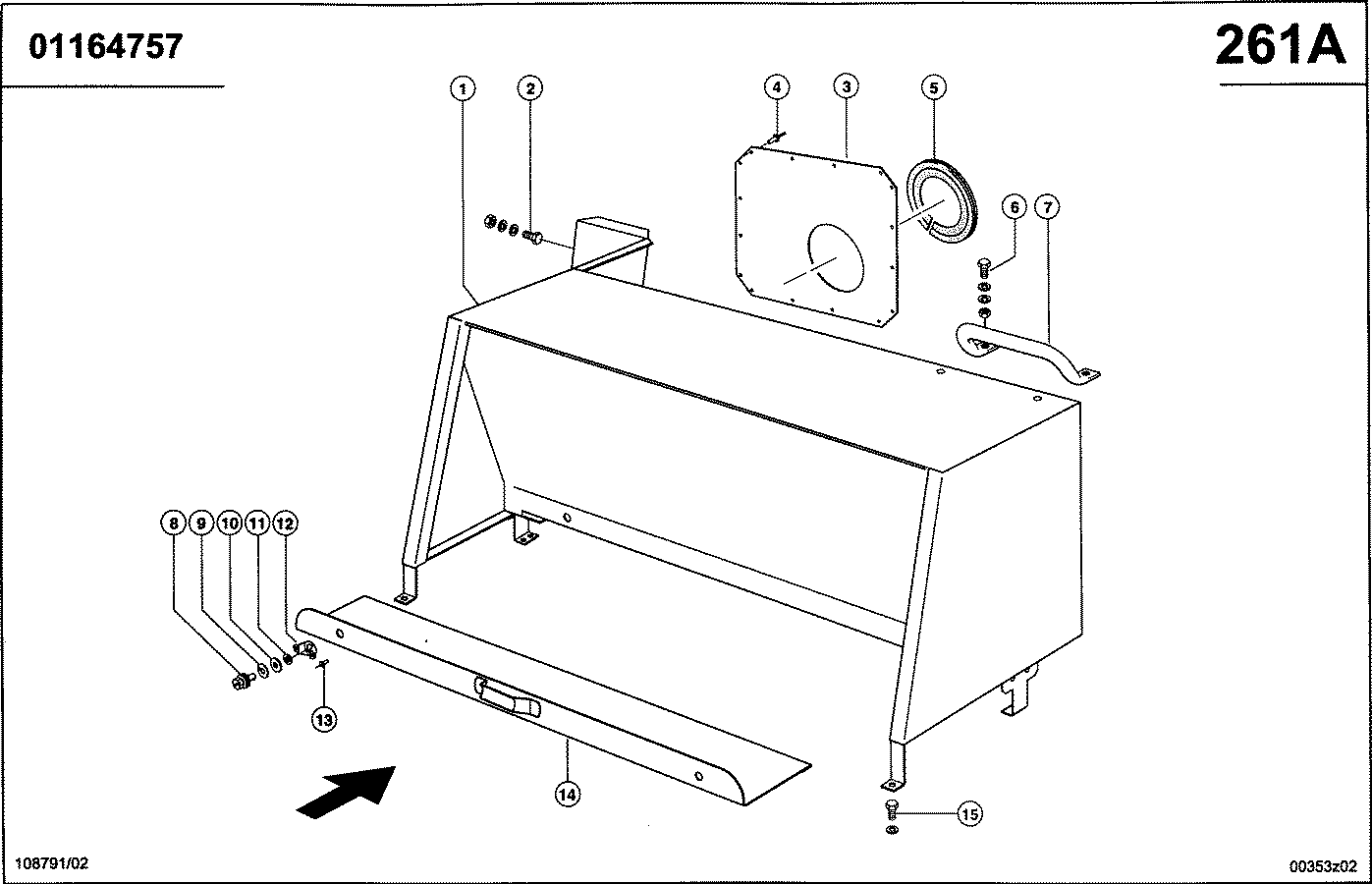 01164757

261A

1
2
4
3
5
6
7
8
9
10
11
12
13
14
15

108791/02

00353z02