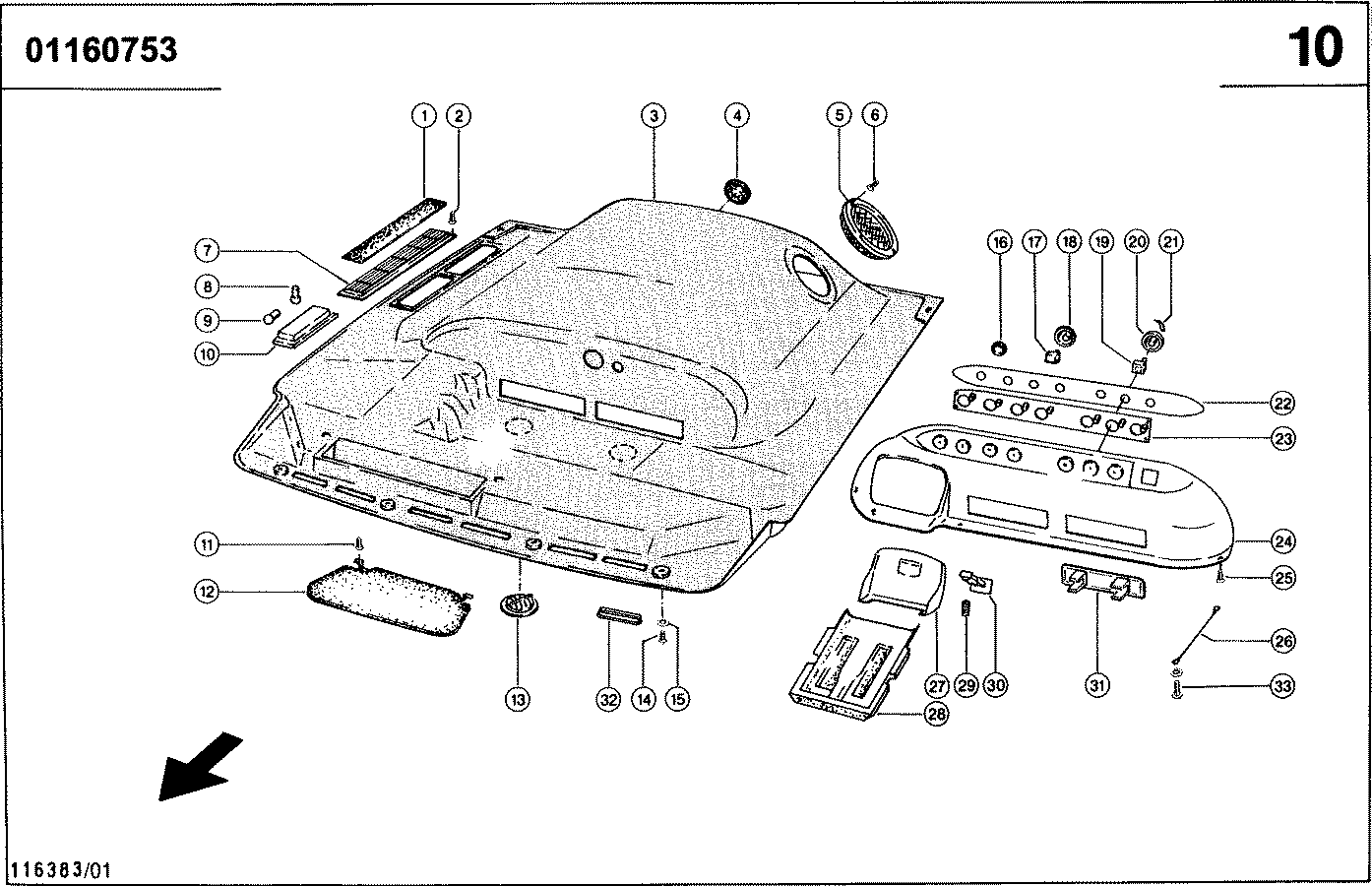 01160753

10

1 2 3 4 5 6

7

8

9

10

16 17 18 19 20 21

22

23

24

25

26

33

11

12

13 32 14 15

27 29 30 31

28

116383/01