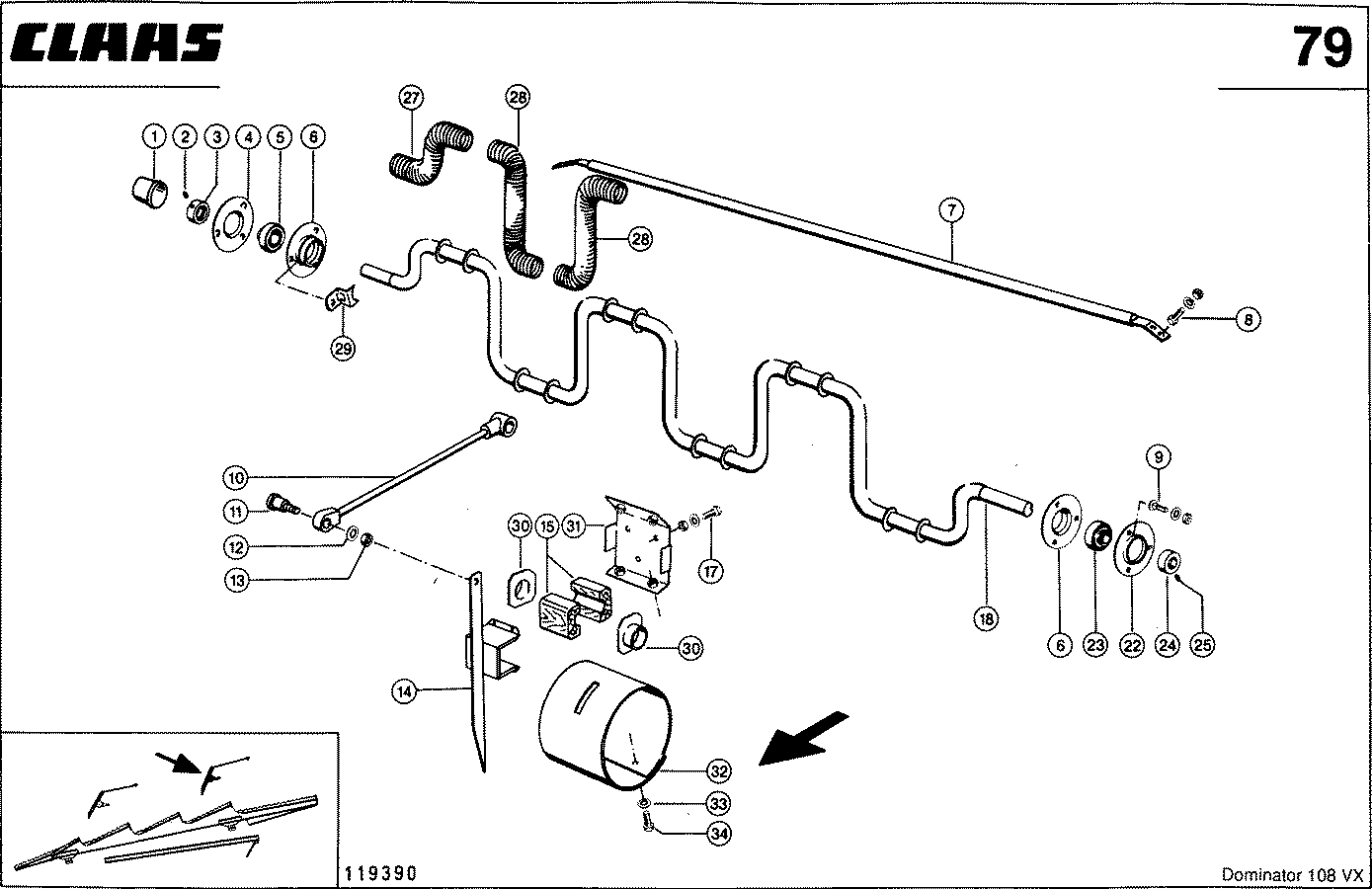 CLAAS

79

1 2 3 4 5 6

27 28

28

7

8

29

10

11

12

13

30 15 31

17

9

18

6 23 22 24 25

30

14

32

33

34

119390

Dominator 108 VX