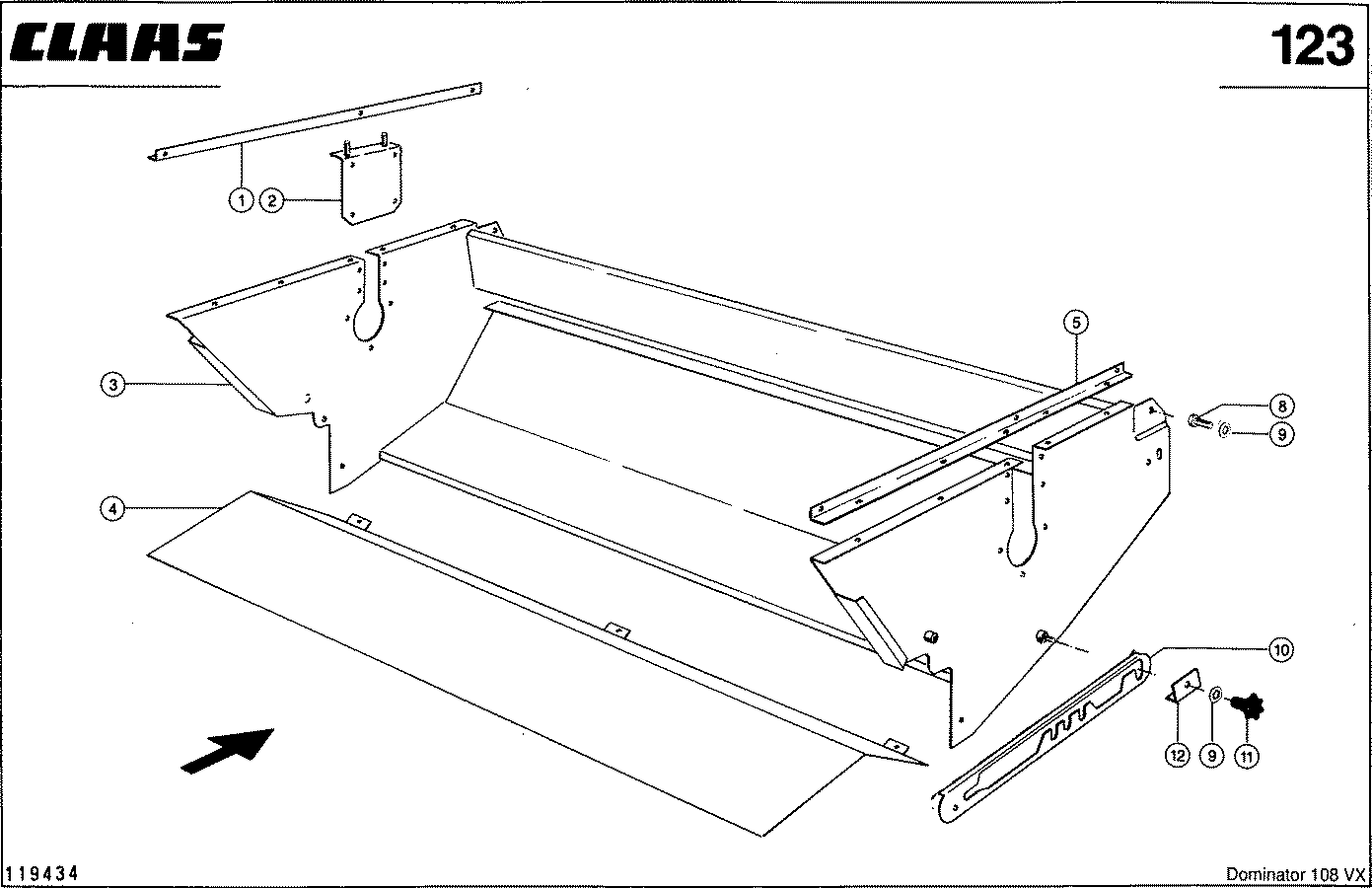 CLAAS

123

1
2
3
4
5
8
9
10
12
9
11

119434

Dominator 108 VX