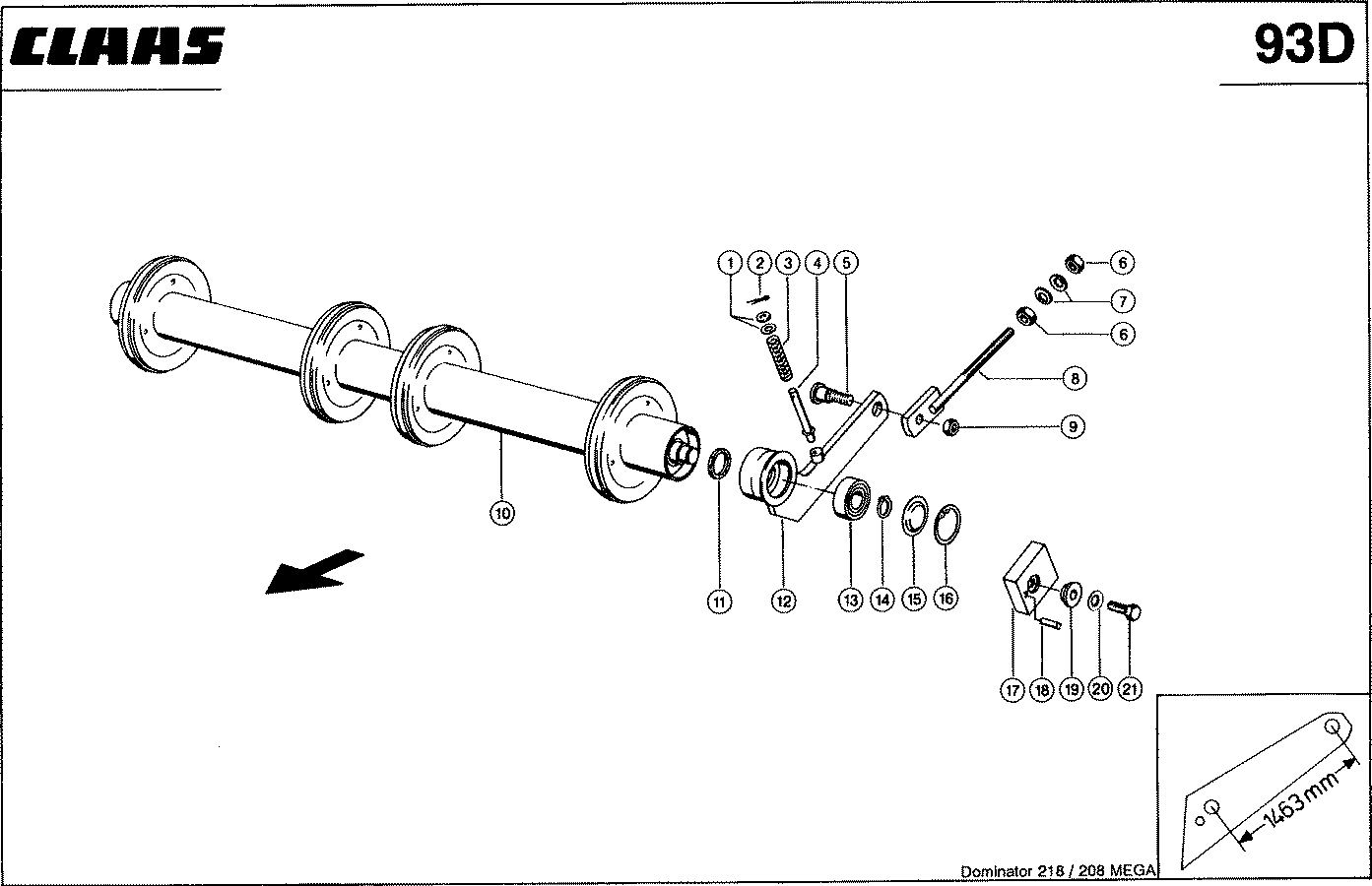 CLAAS

93D

1 2 3 4 5

6
7
6
8
9

10

11 12 13 14 15 16

17 18 19 20 21

1463 mm

Dominator 218 / 208 MEGA