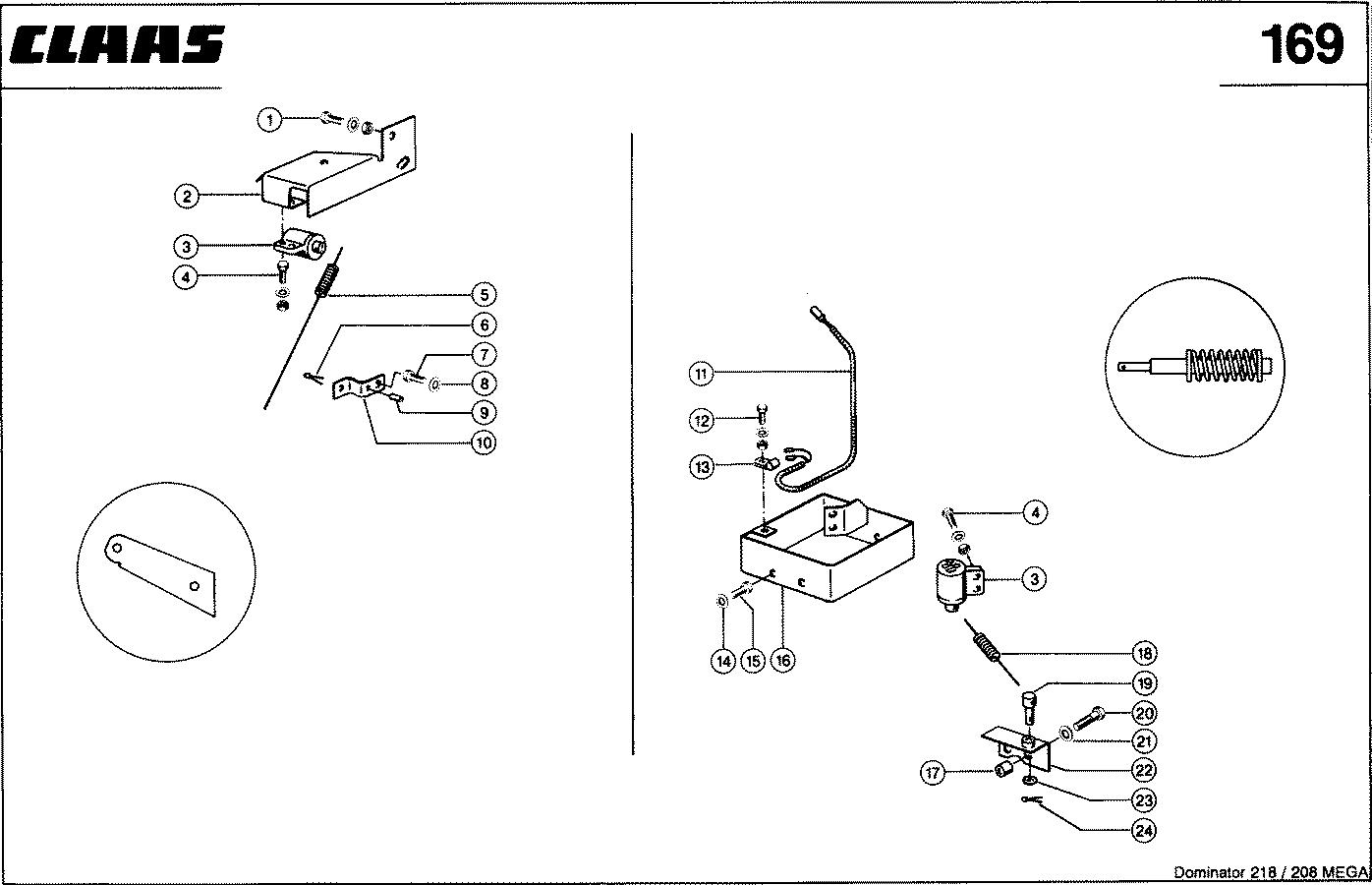 CLAAS

169

1
2
3
4
5
6
7
8
9
10

11
12
13
4
3
14
15
16
18
19
20
21
22
17
23
24

Dominator 218 / 208 MEGA