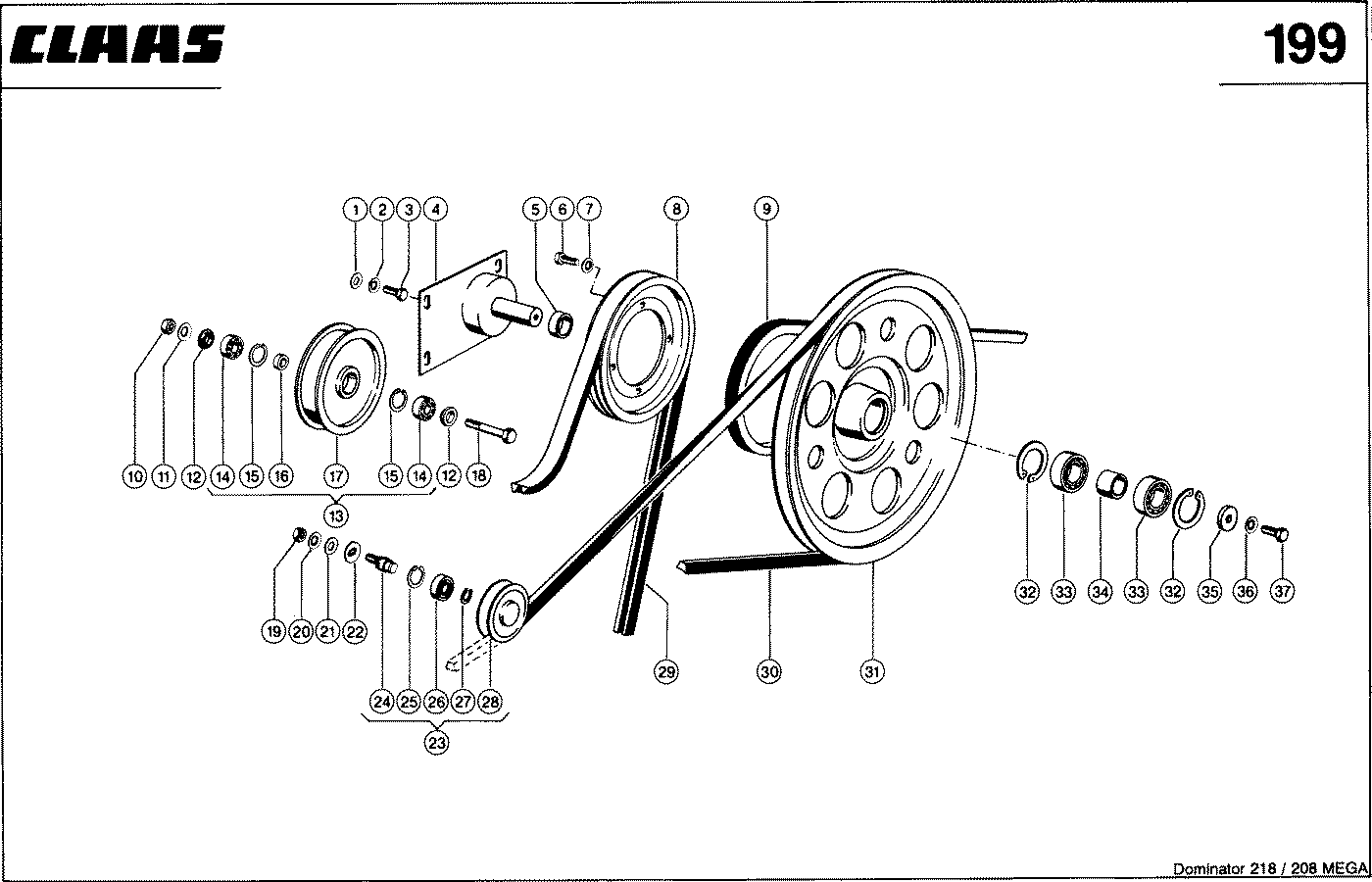 CLAAS

199

1 2 3 4 5 6 7 8 9

10 11 12 14 15 16 17 15 14 12 18

13

19 20 21 22

24 25 26 27 28

23

29 30 31

32 33 34 33 32 35 36 37

Dominator 218 / 208 MEGA