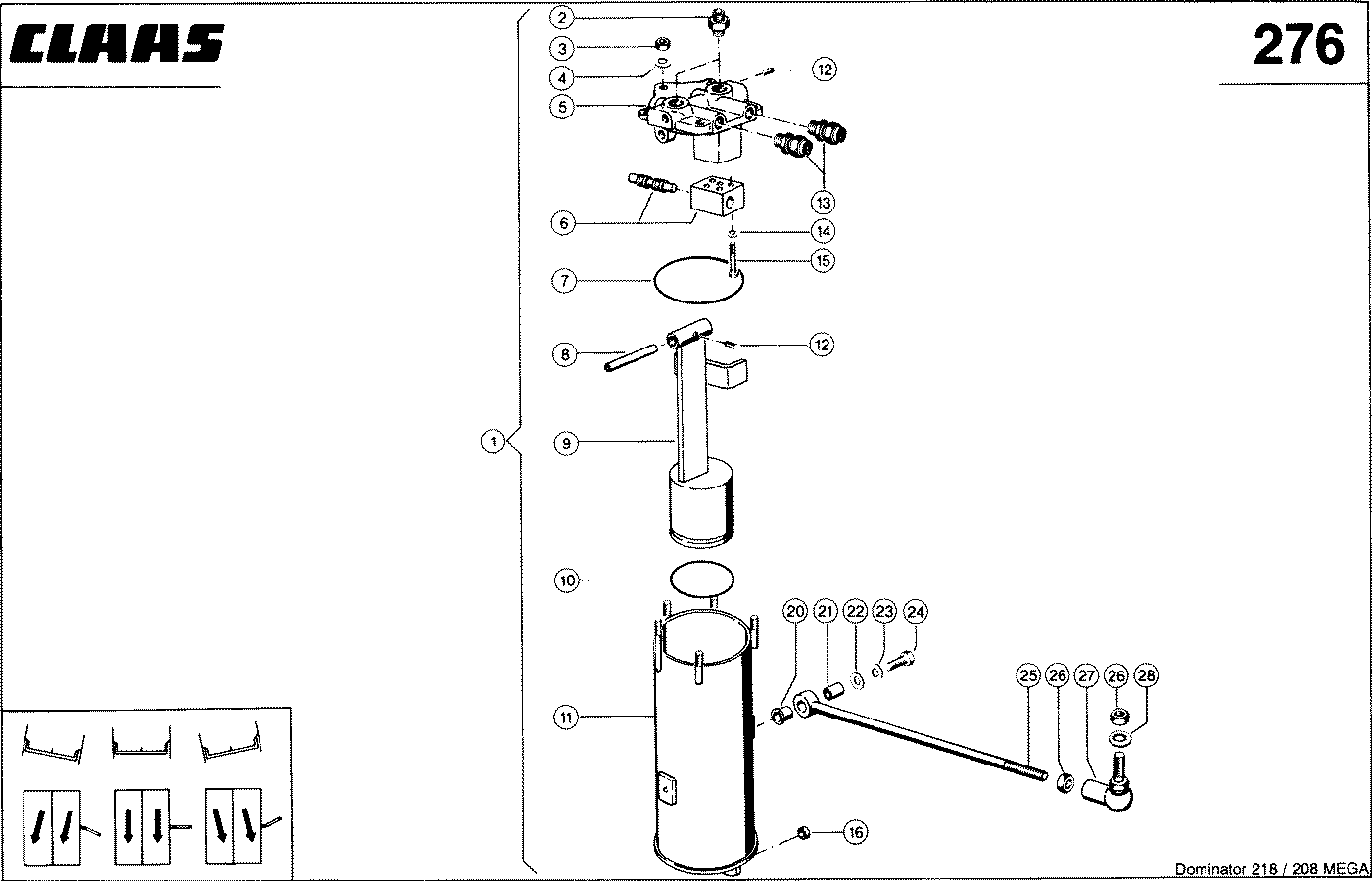 CLAAS

276

2
3
4
5
12
13
6
14
15
7
8
12
1
9
10
20
21
22
23
24
11
25
26
27
26
28
16

Dominator 218 / 208 MEGA