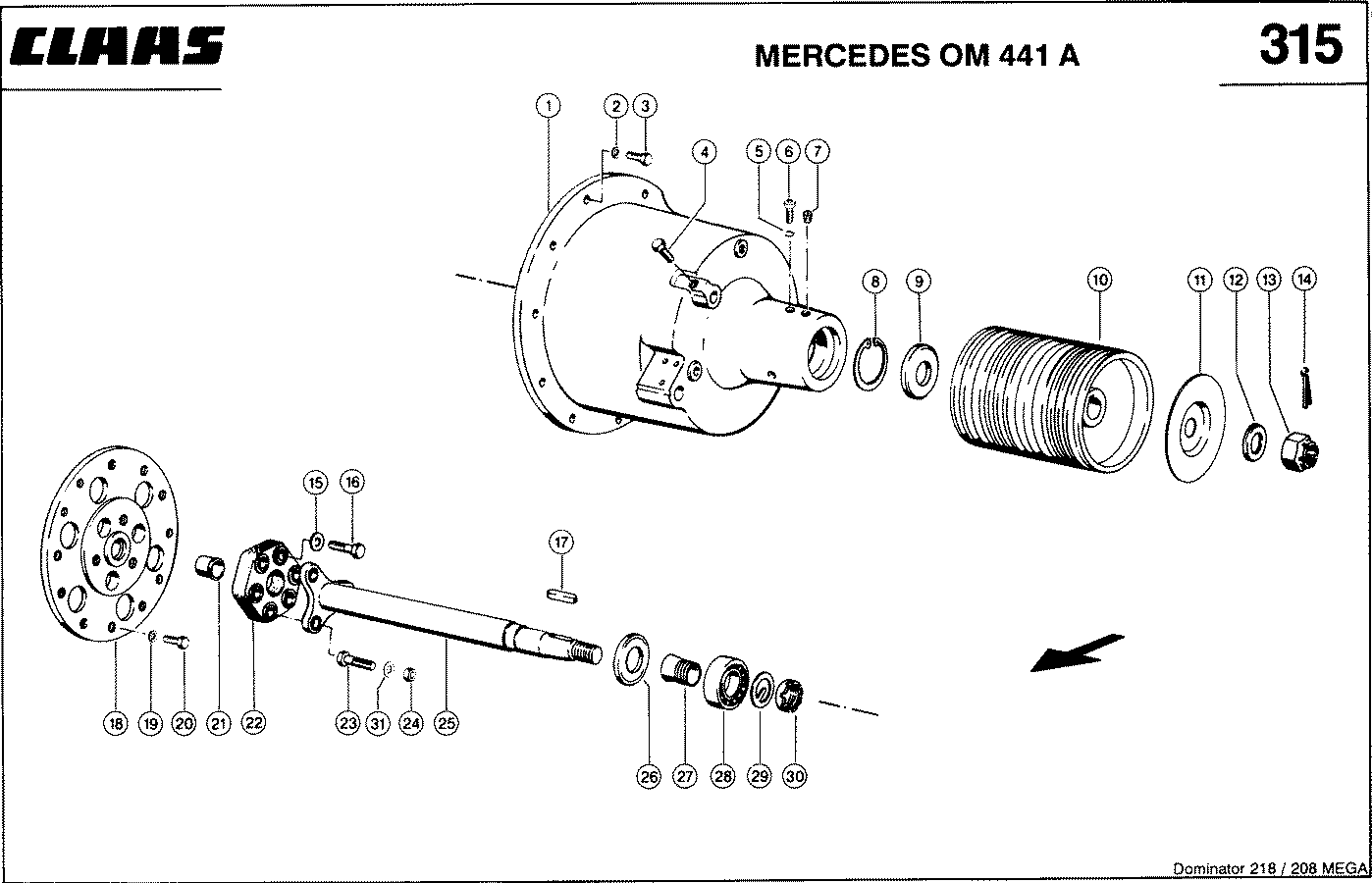 CLAAS

MERCEDES OM 441 A

315

1 2 3 4 5 6 7 8 9 10 11 12 13 14

15 16 17

18 19 20 21 22 23 31 24 25 26 27 28 29 30

Dominator 218 / 208 MEGA