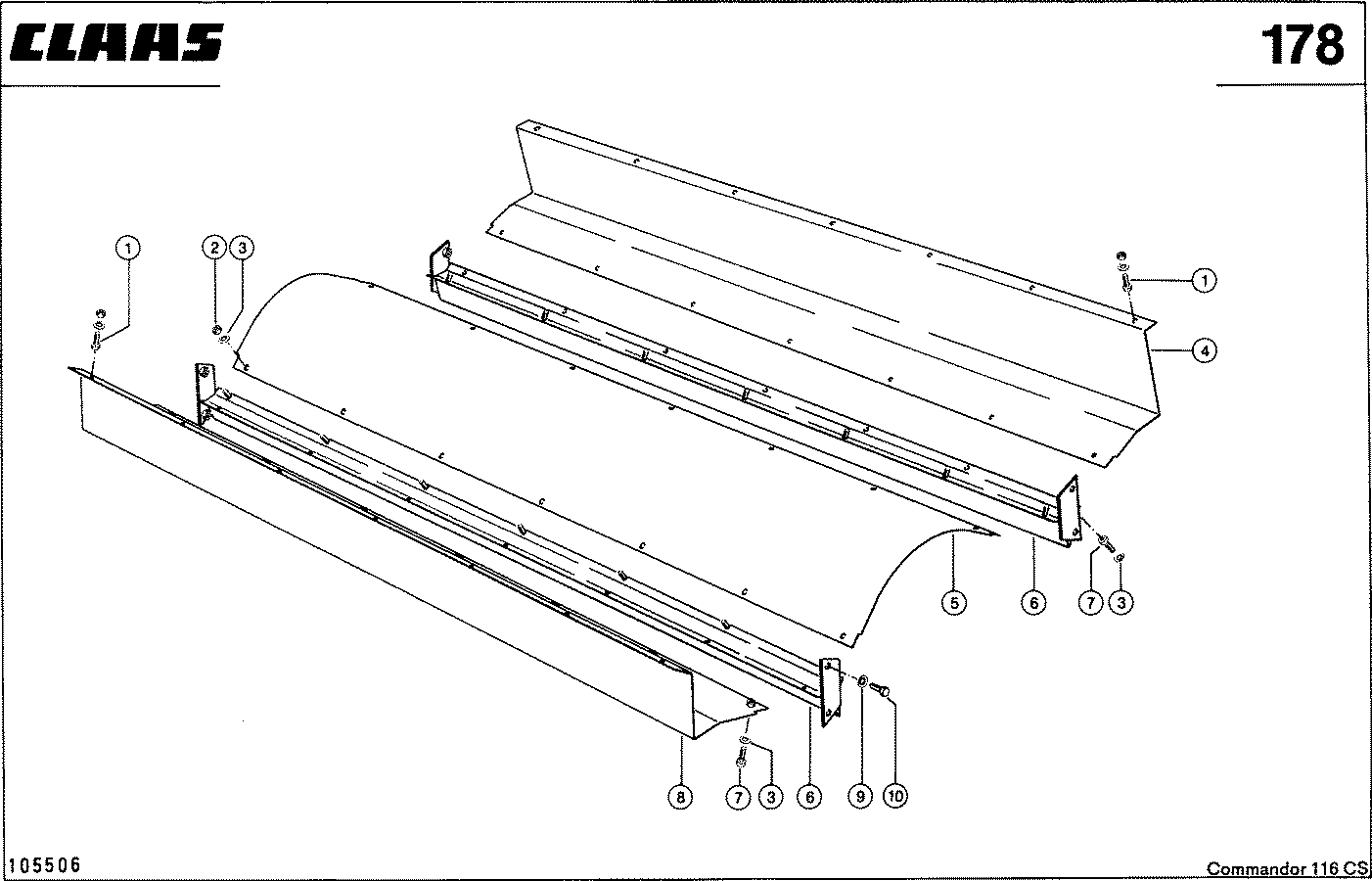 CLAAS

178

1
2
3
1
4
5
6
7
3
8
7
3
6
9
10

105506

Commandor 116 CS