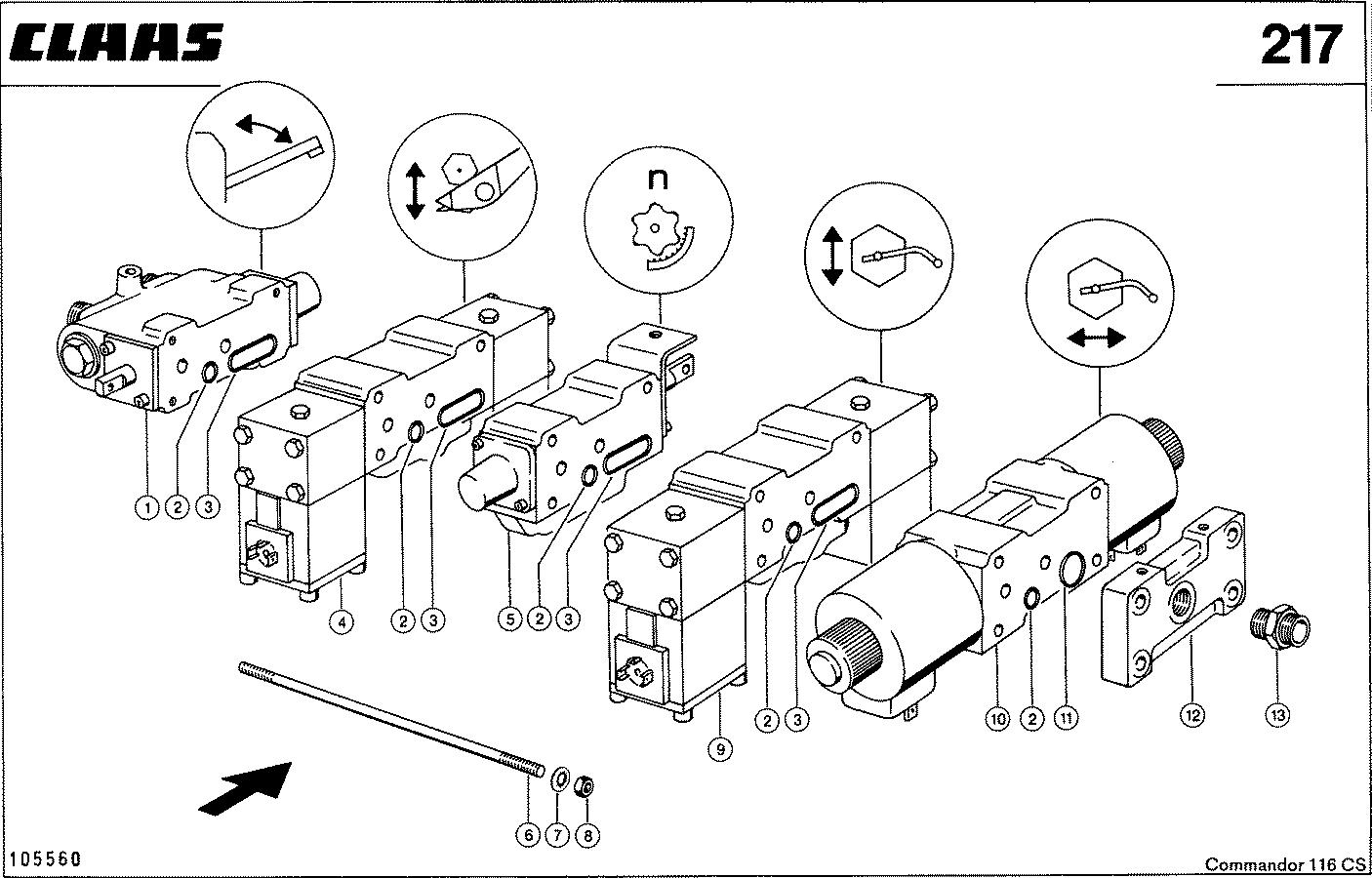 CLAAS

217

n

1 2 3

4 2 3

5 2 3

9 2 3

10 2 11

12

13

6 7 8

105560

Commandor 116 CS