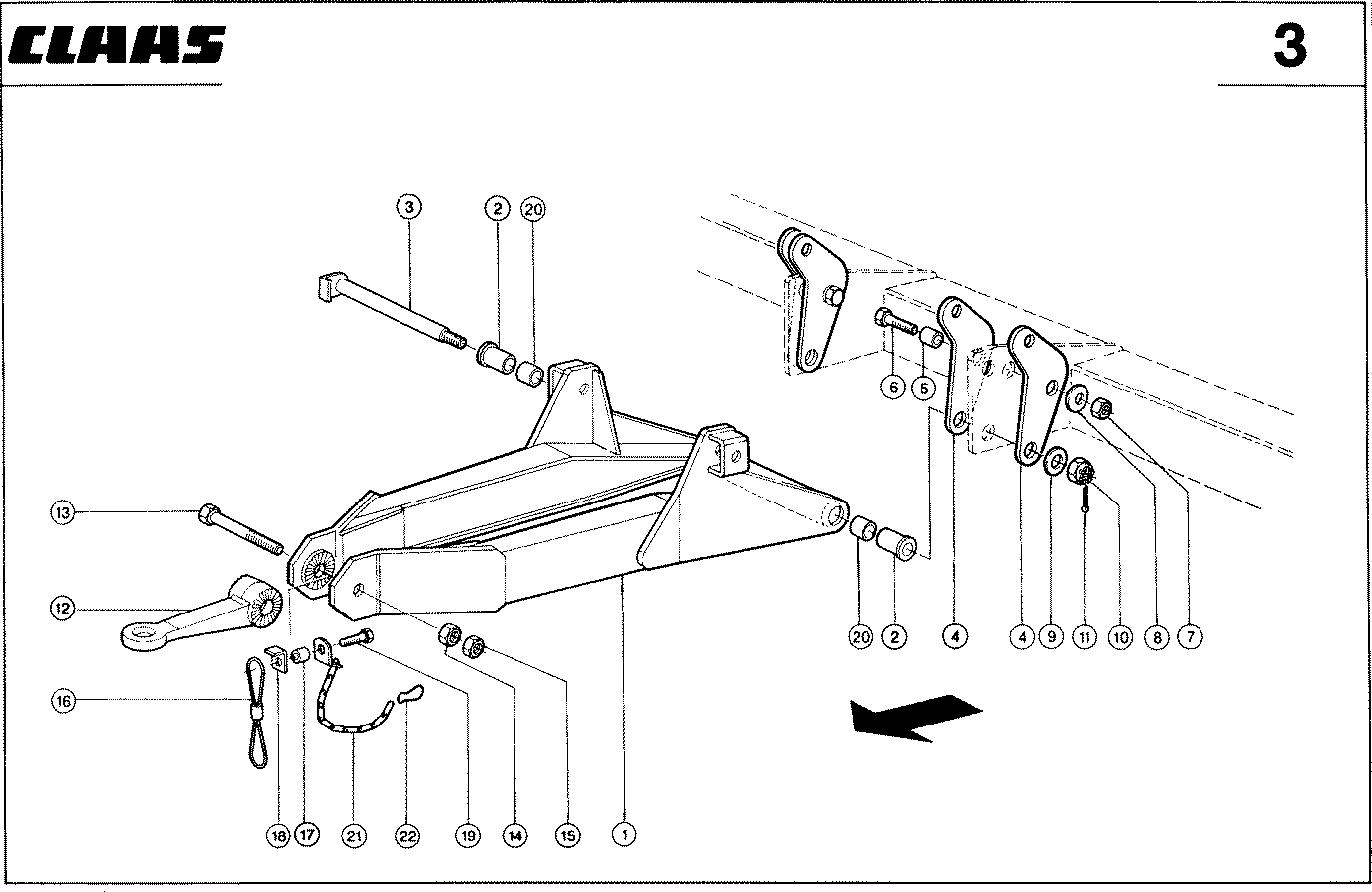 CLAAS

3

3
2
20
6
5
13
12
16
20
2
4
4
9
11
10
8
7
18
17
21
22
19
14
15
1