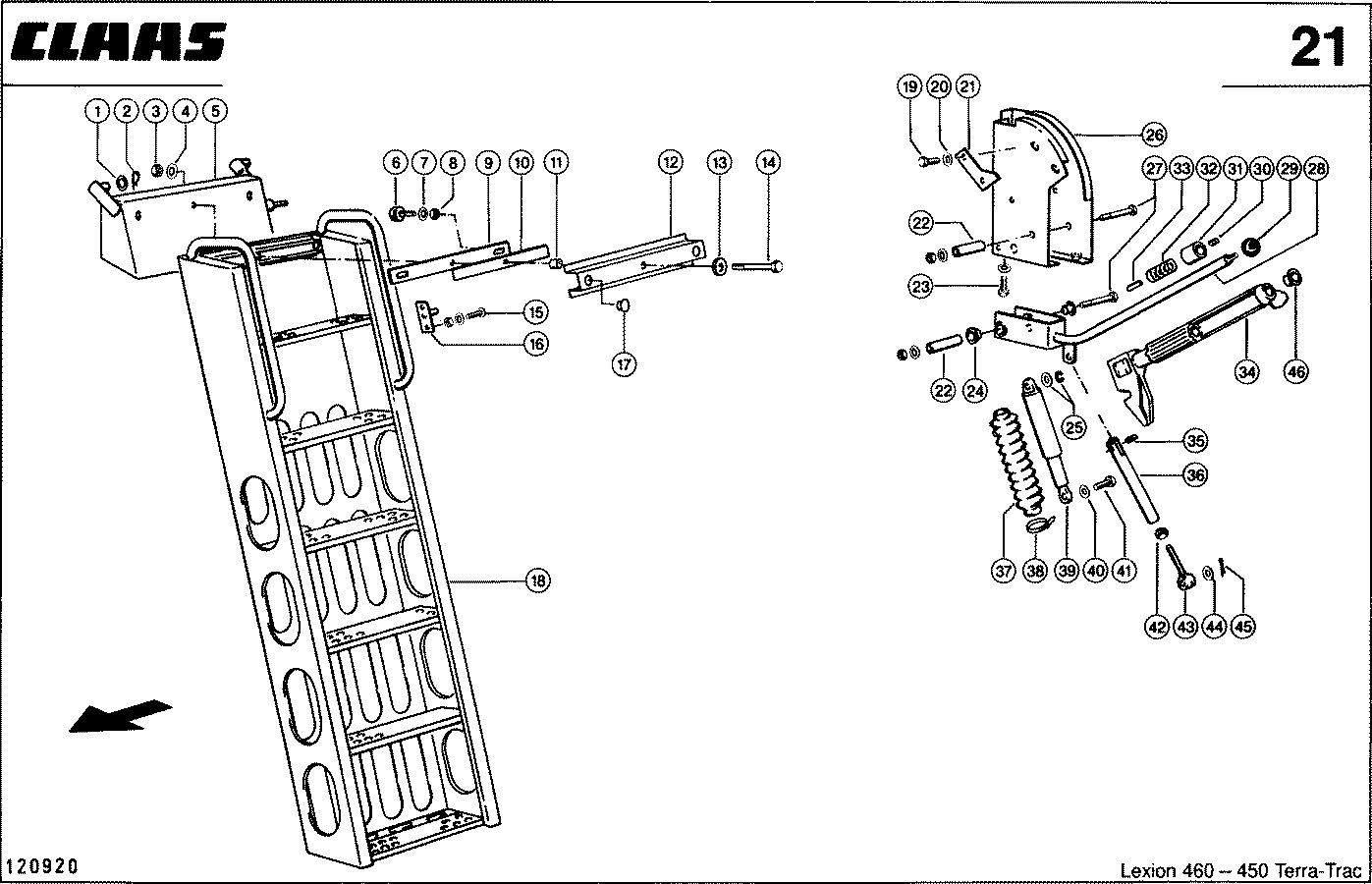 CLAAS

21

1 2 3 4 5
6 7 8 9 10 11 12 13 14
15
16
17
18
19 20 21
26
27 33 32 31 30 29 28
22
23
22 24
25
34
46
35
36
37 38 39 40 41
42 43 44 45

120920

Lexion 460 – 450 Terra-Trac