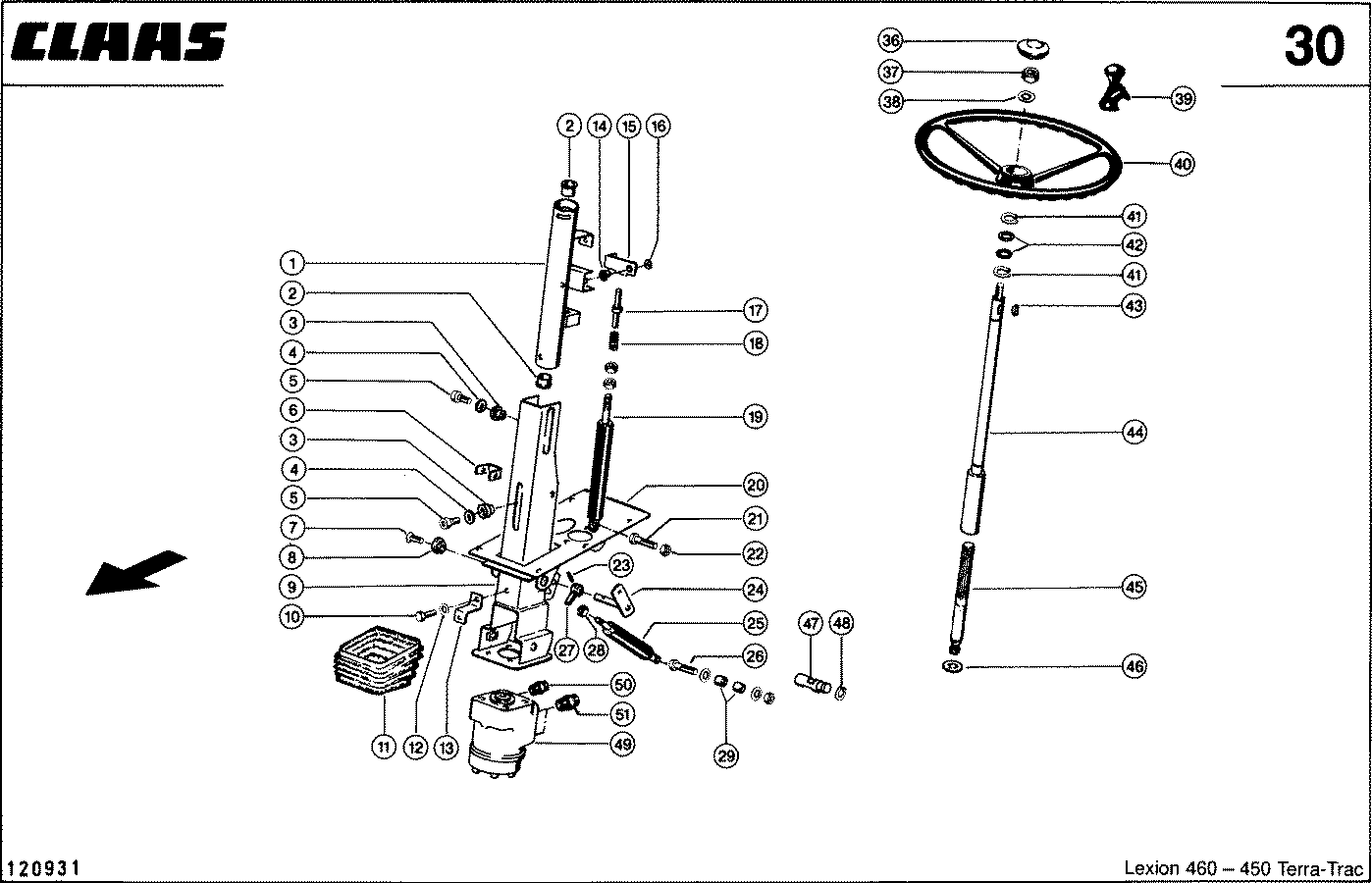 CLAAS

30

36
37
38
39
40
41
42
41
43
44
45
46

2 14 15 16
1
2
3
4
5
6
3
4
5
7
8
9
10
17
18
19
20
21
22
23
24
25
26
27
28
47
48
50
51
49
29
11
12
13

120931

Lexion 460 – 450 Terra-Trac