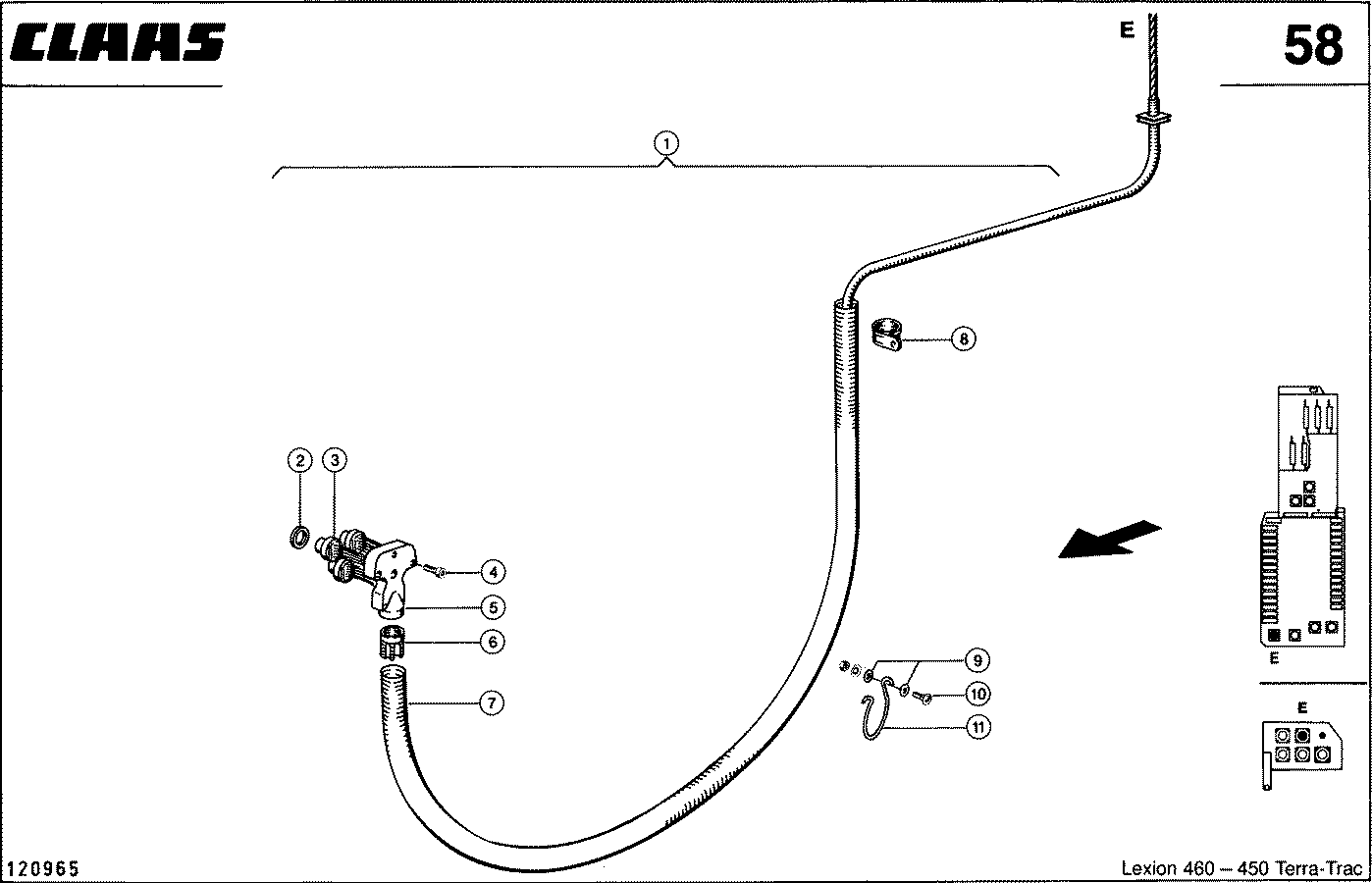 CLAAS

E

58

1

8

2

3

4

5

6

7

9

10

11

E

E

120965

Lexion 460 – 450 Terra-Trac