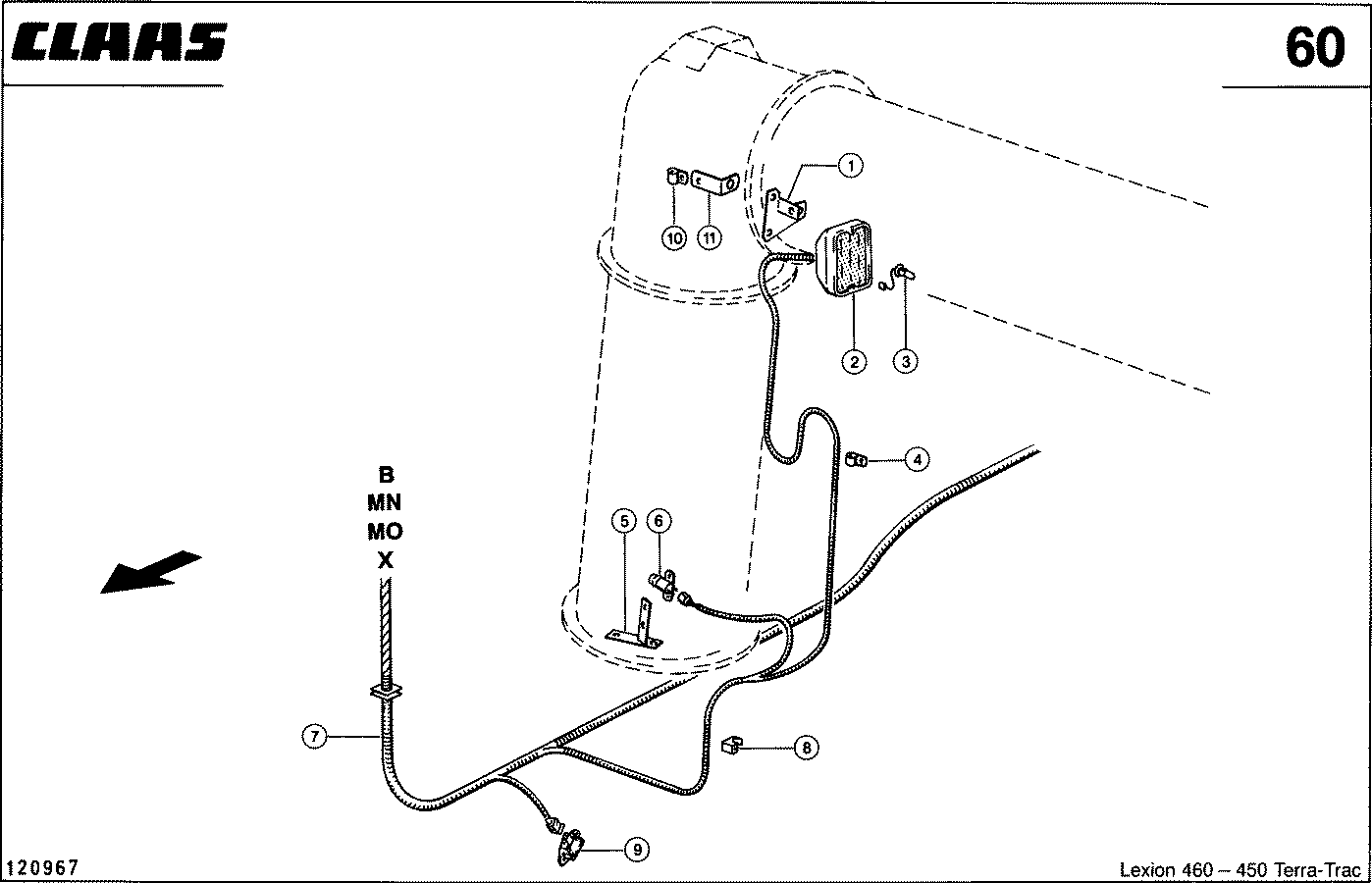 CLAAS

60

1
10
11
2
3
4
B
MN
MO
X
5
6
7
8
9

120967

Lexion 460 – 450 Terra-Trac