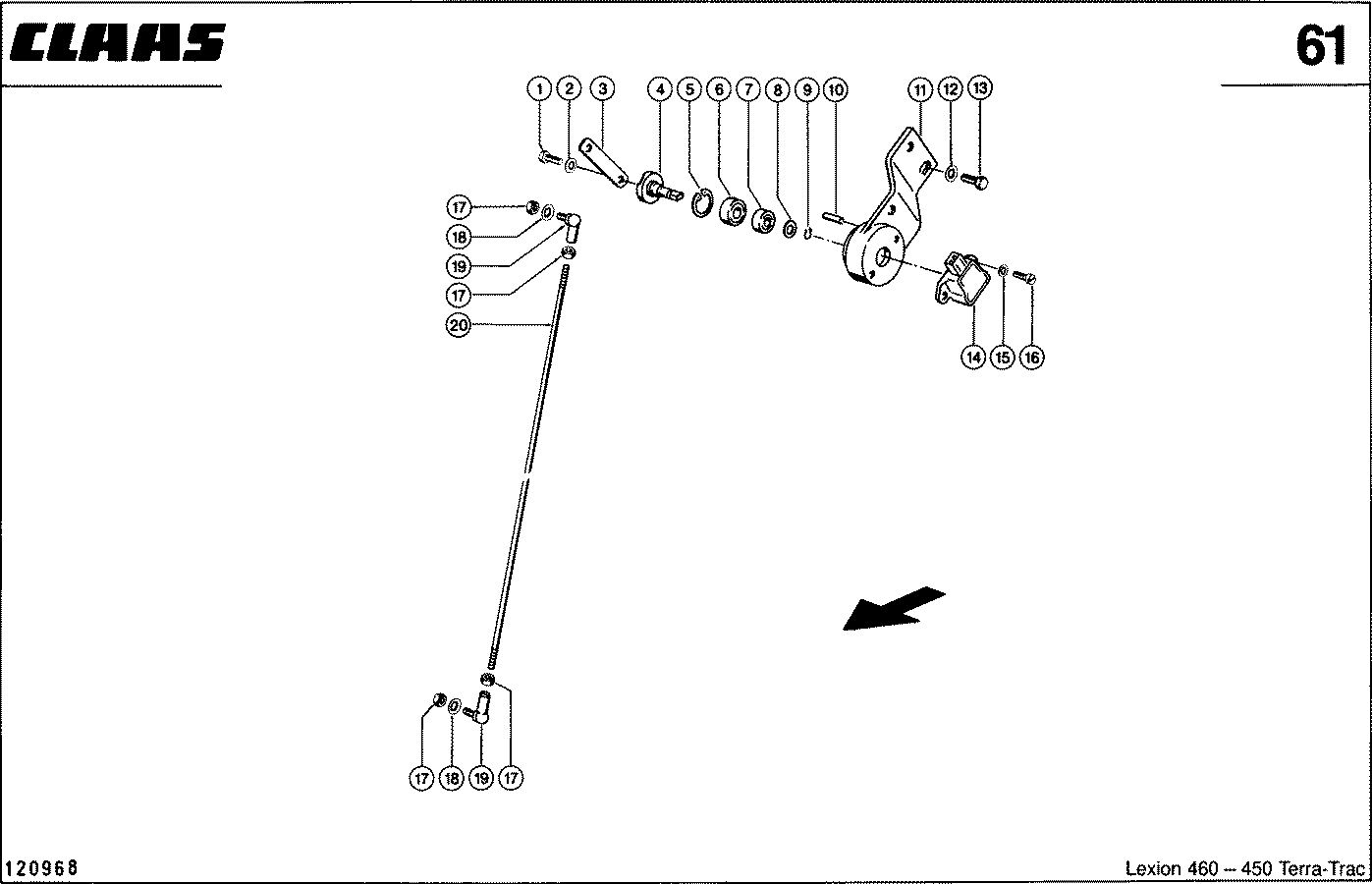 CLAAS

61

1 2 3 4 5 6 7 8 9 10 11 12 13

17
18
19
17
20

14 15 16

17 18 19 17

120968

Lexion 460 – 450 Terra-Trac