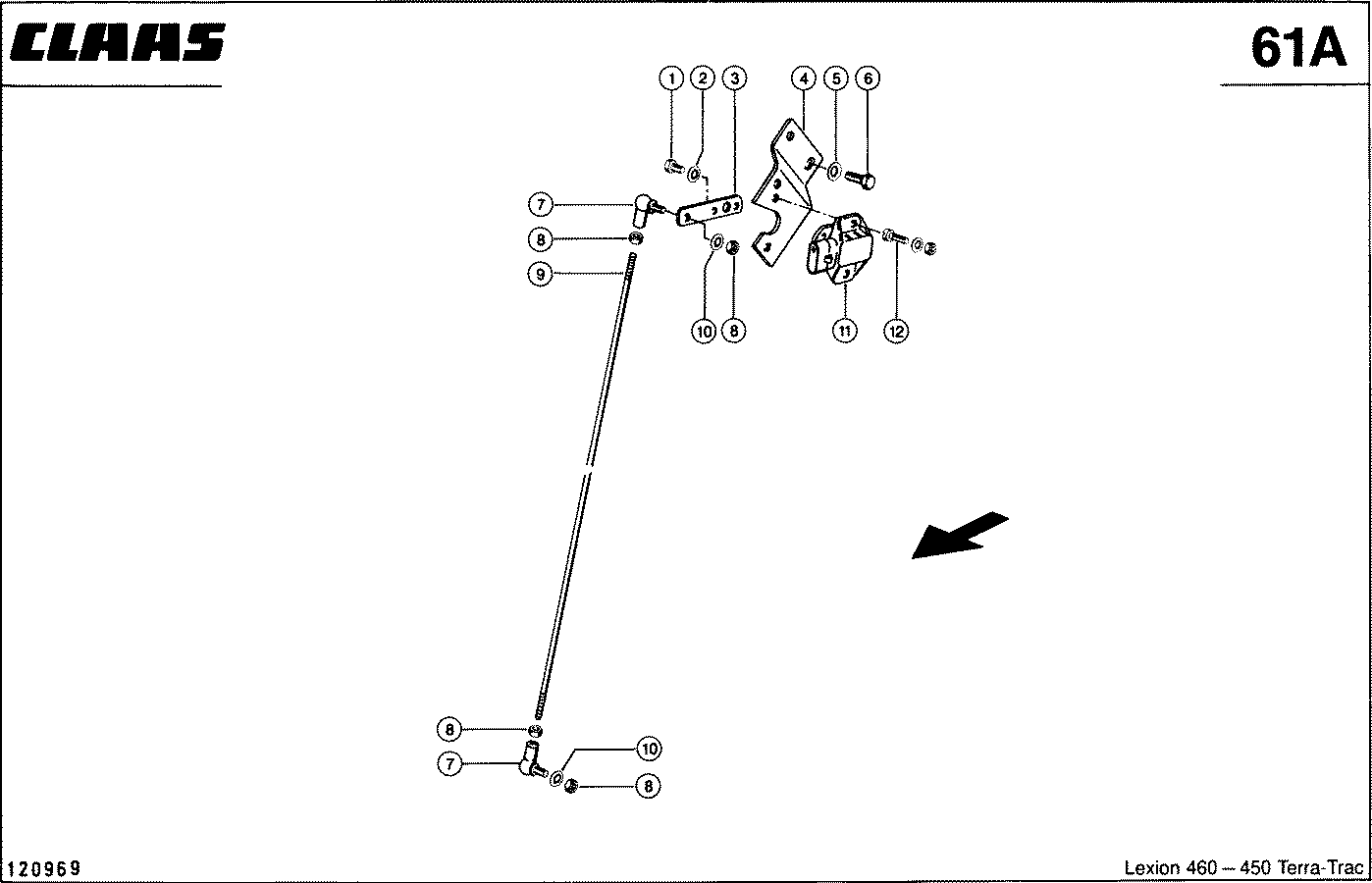 CLAAS

61A

1 2 3 4 5 6

7

8

9

10 8 11 12

8

7

10

8

120969

Lexion 460 – 450 Terra-Trac