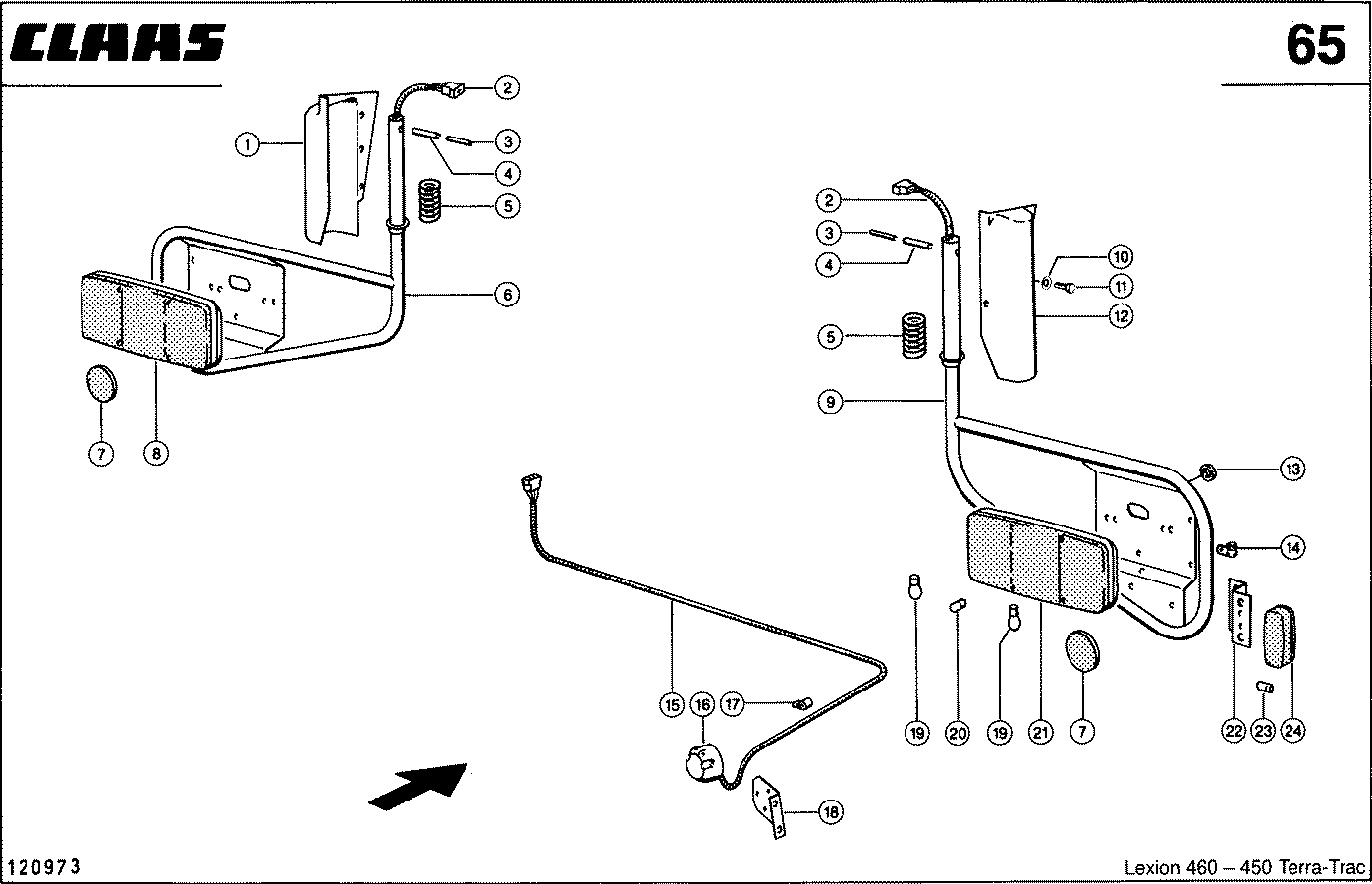 CLAAS

65

1
2
3
4
5
6
7
8

2
3
4
5
9
10
11
12
13
14

15
16
17
18
19
20
19
21
7
22
23
24

120973

Lexion 460 – 450 Terra-Trac