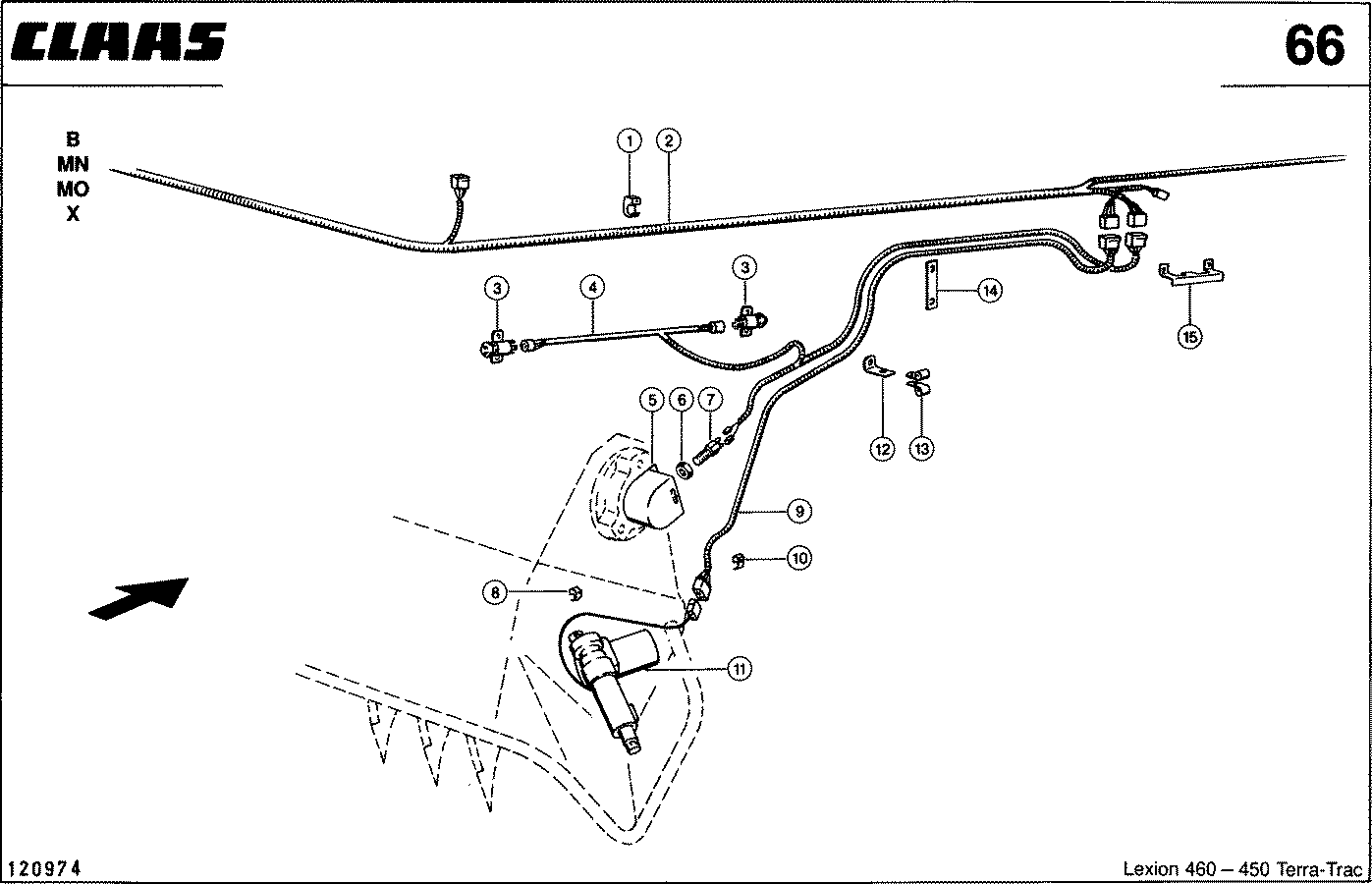 CLAAS

66

B
MN
MO
X

1
2
3
4
3
14
15
5
6
7
12
13
9
10
8
11

120974

Lexion 460 – 450 Terra-Trac