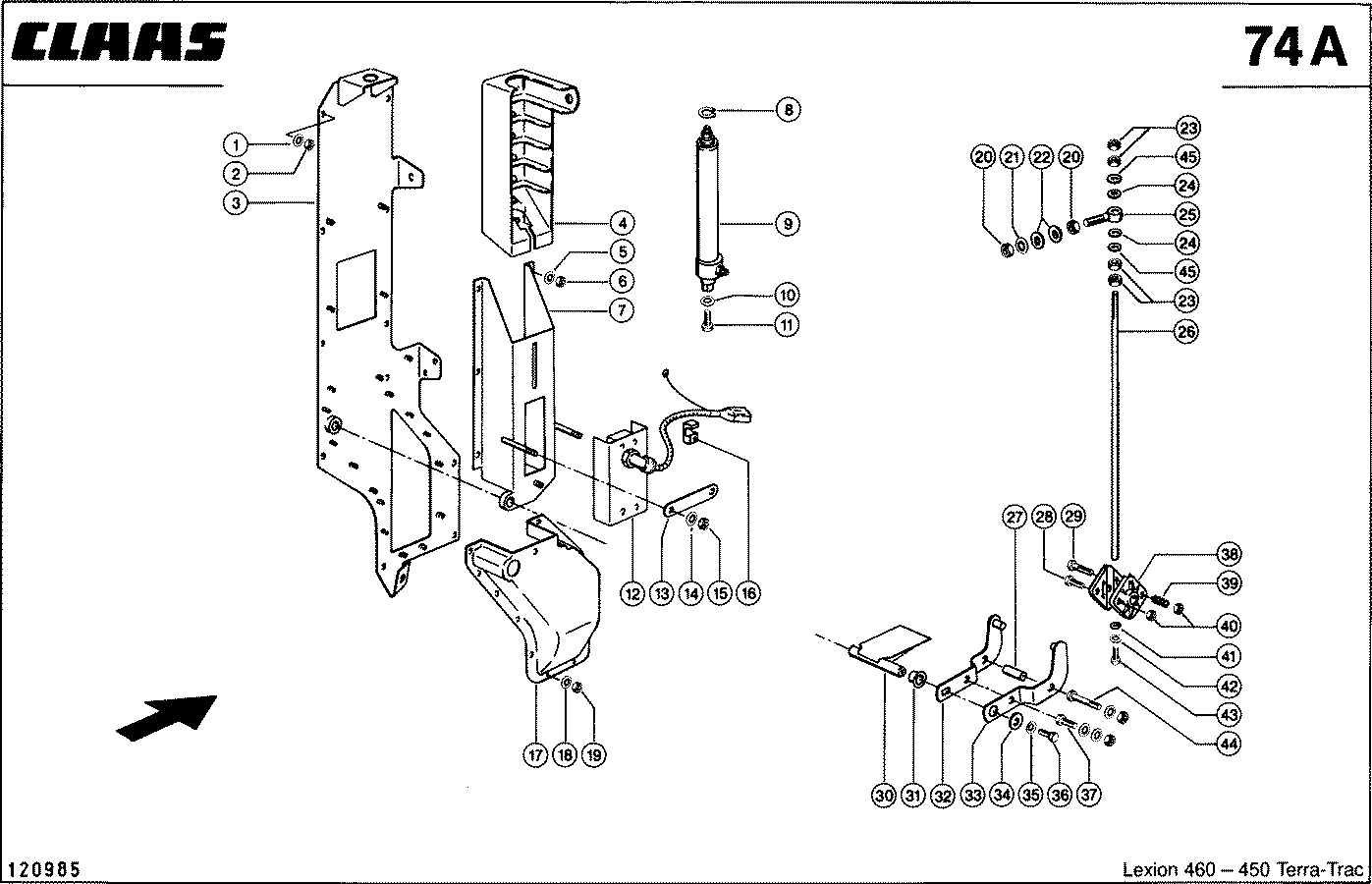 CLAAS

74 A

1
2
3
4
5
6
7
8
9
10
11
12
13
14
15
16
17
18
19
20
21
22
20
23
45
24
25
24
45
23
26
27
28
29
38
39
40
41
42
43
44
30
31
32
33
34
35
36
37

120985

Lexion 460 – 450 Terra-Trac