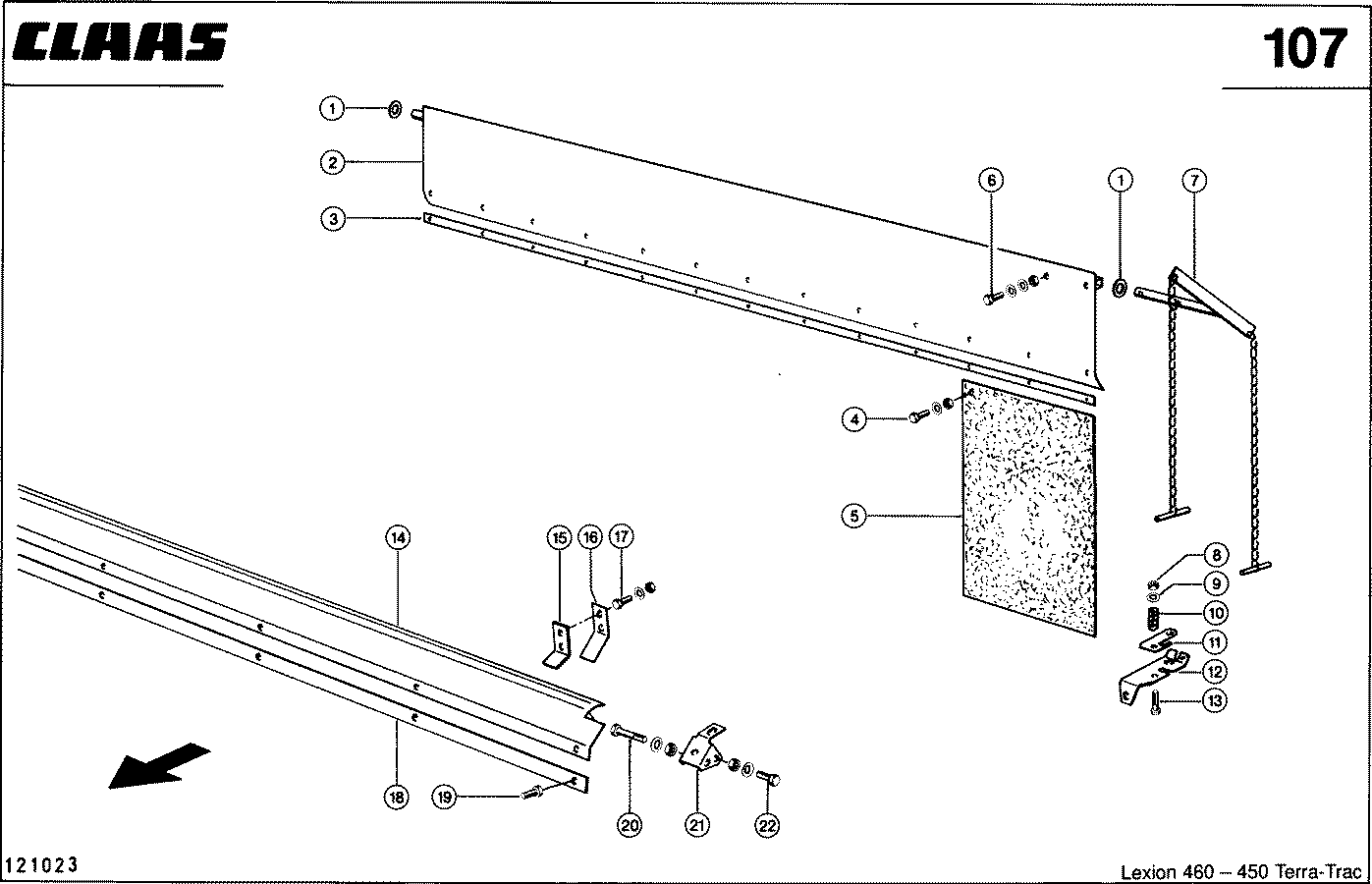 CLAAS

107

1
2
3
6
1
7
4
5
8
9
10
11
12
13
14
15
16
17
18
19
20
21
22

121023

Lexion 460 – 450 Terra-Trac