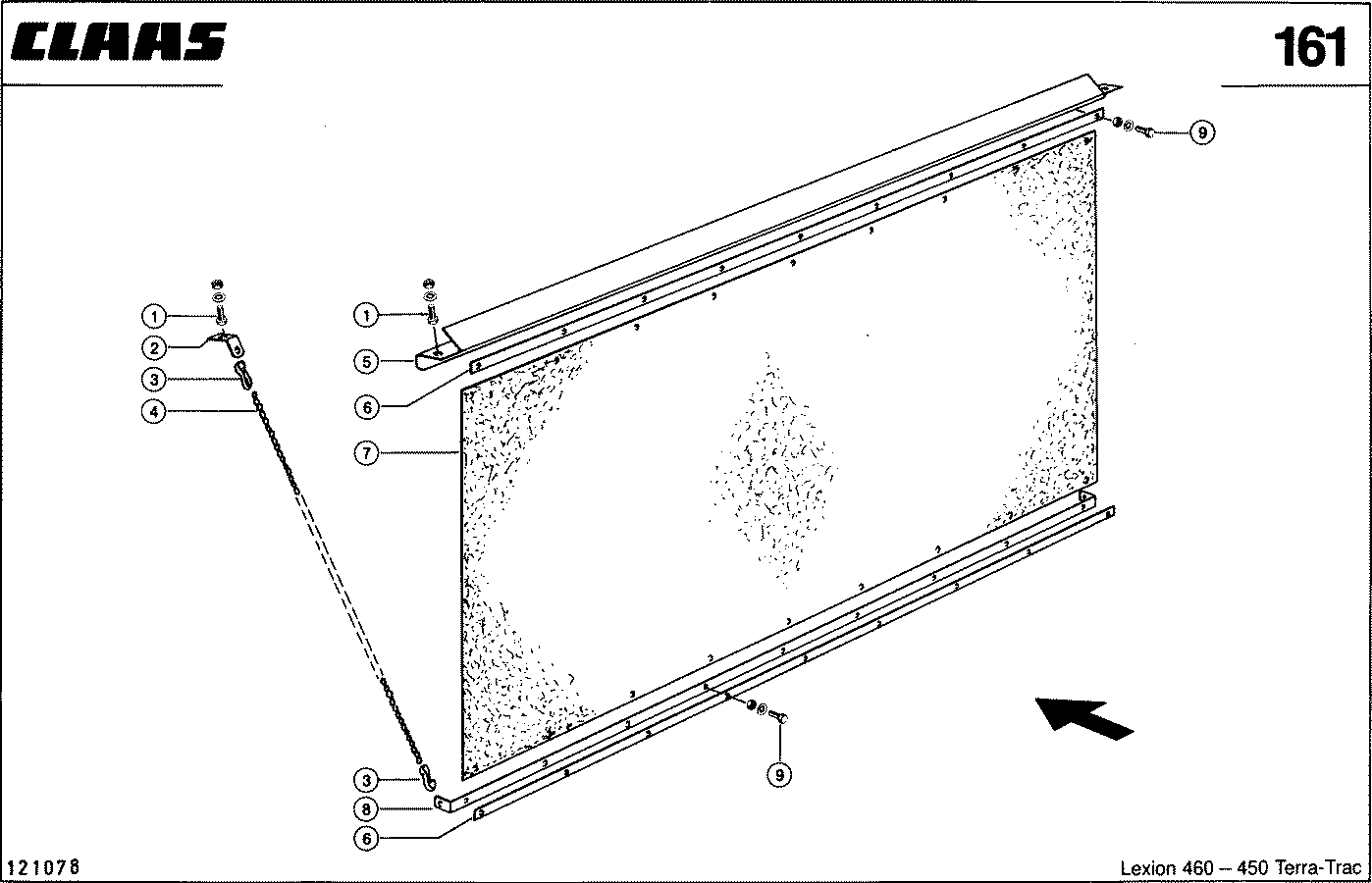 CLAAS

161

9

1
2
3
4

1
5
6
7

9

3
8
6

121078

Lexion 460 – 450 Terra-Trac