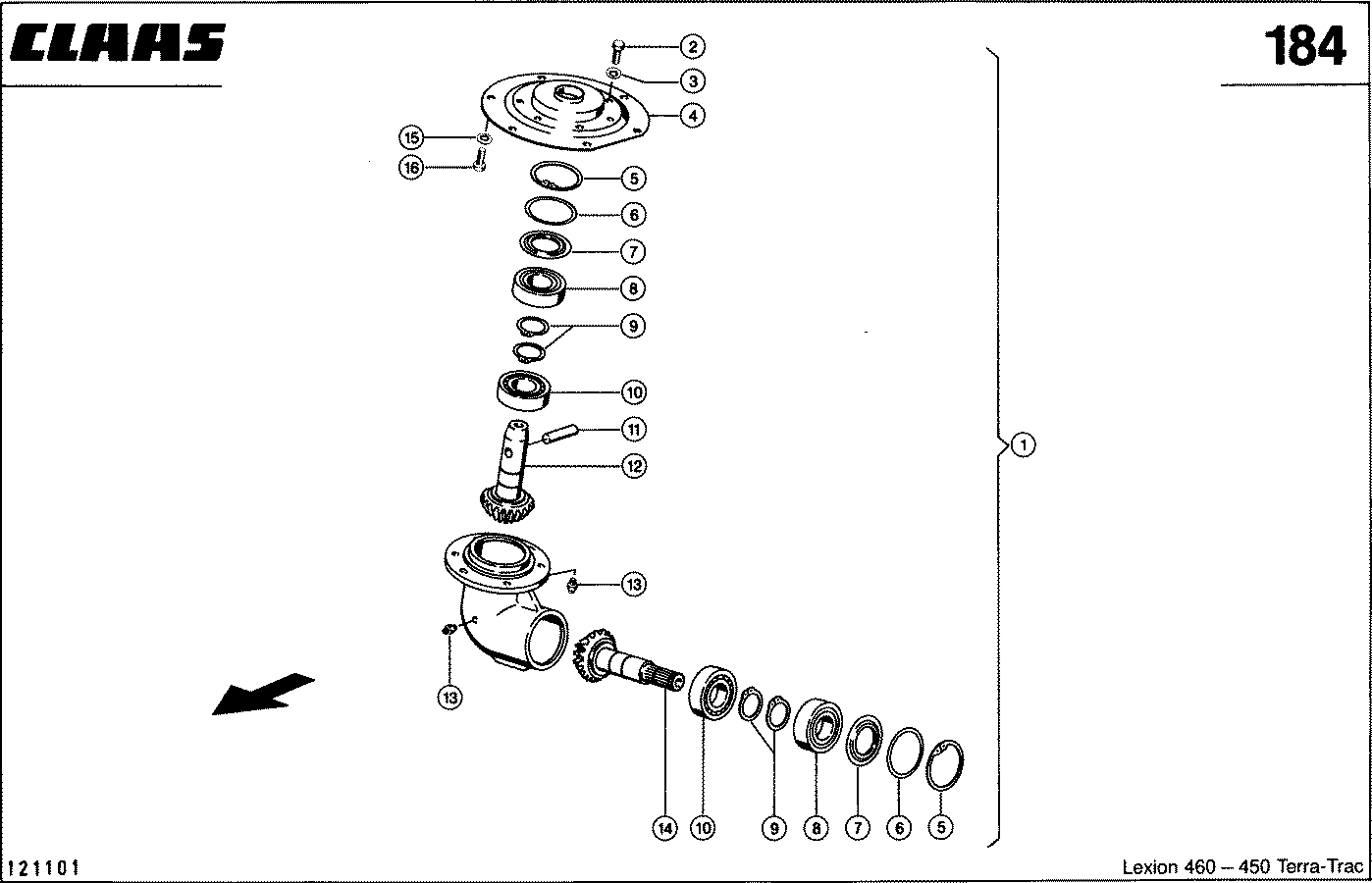 CLAAS

184

2
3
4
15
16
5
6
7
8
9
10
11
12
13
13
1
14
10
9
8
7
6
5

121101

Lexion 460 – 450 Terra-Trac