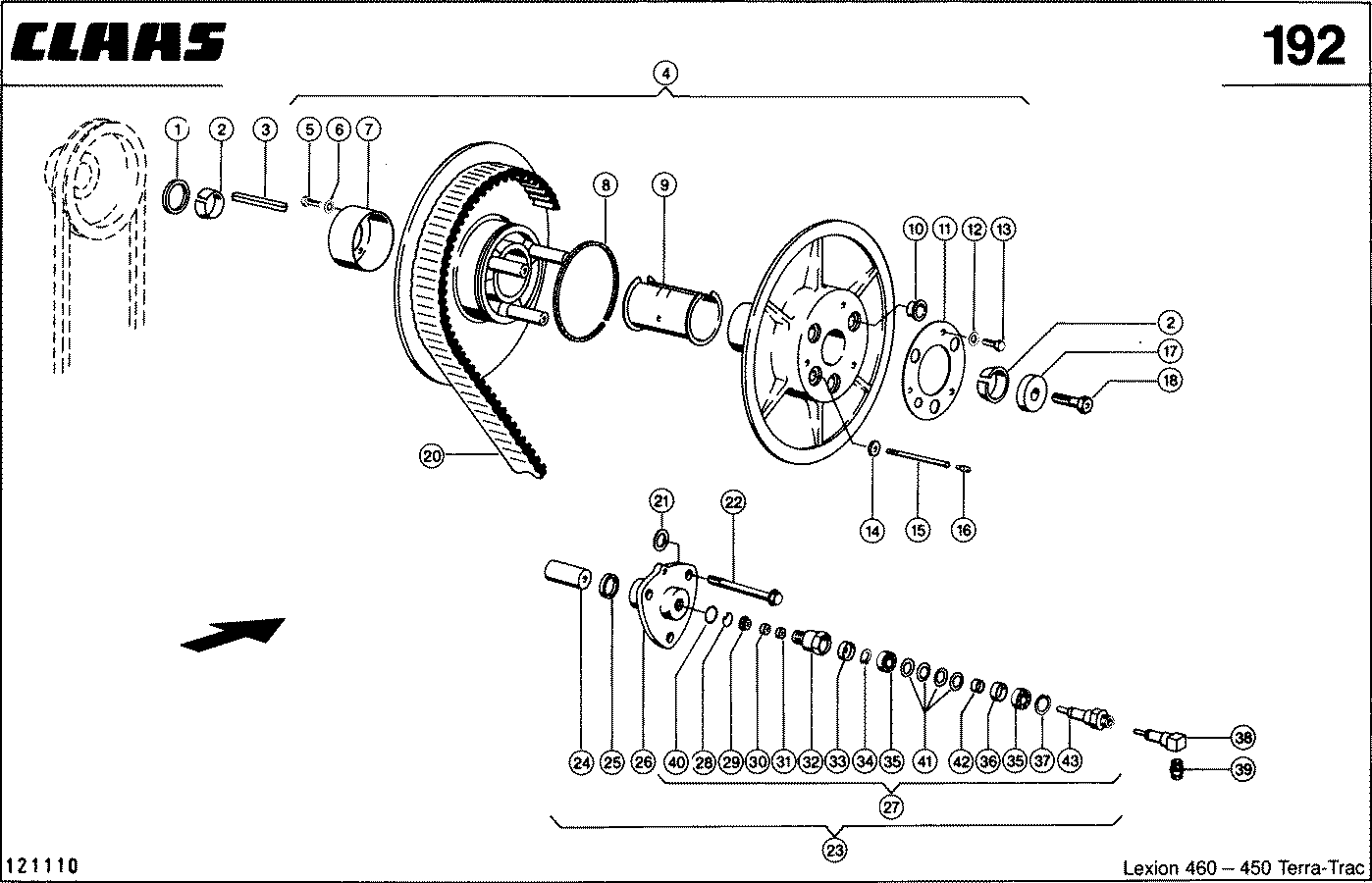 CLAAS

192

4

1 2 3 5 6 7

8 9

10 11 12 13

2
17
18

20

14 15 16

21 22

24 25 26 40 28 29 30 31 32 33 34 35 41 42 36 35 37 43

38
39

27

23

121110

Lexion 460 – 450 Terra-Trac