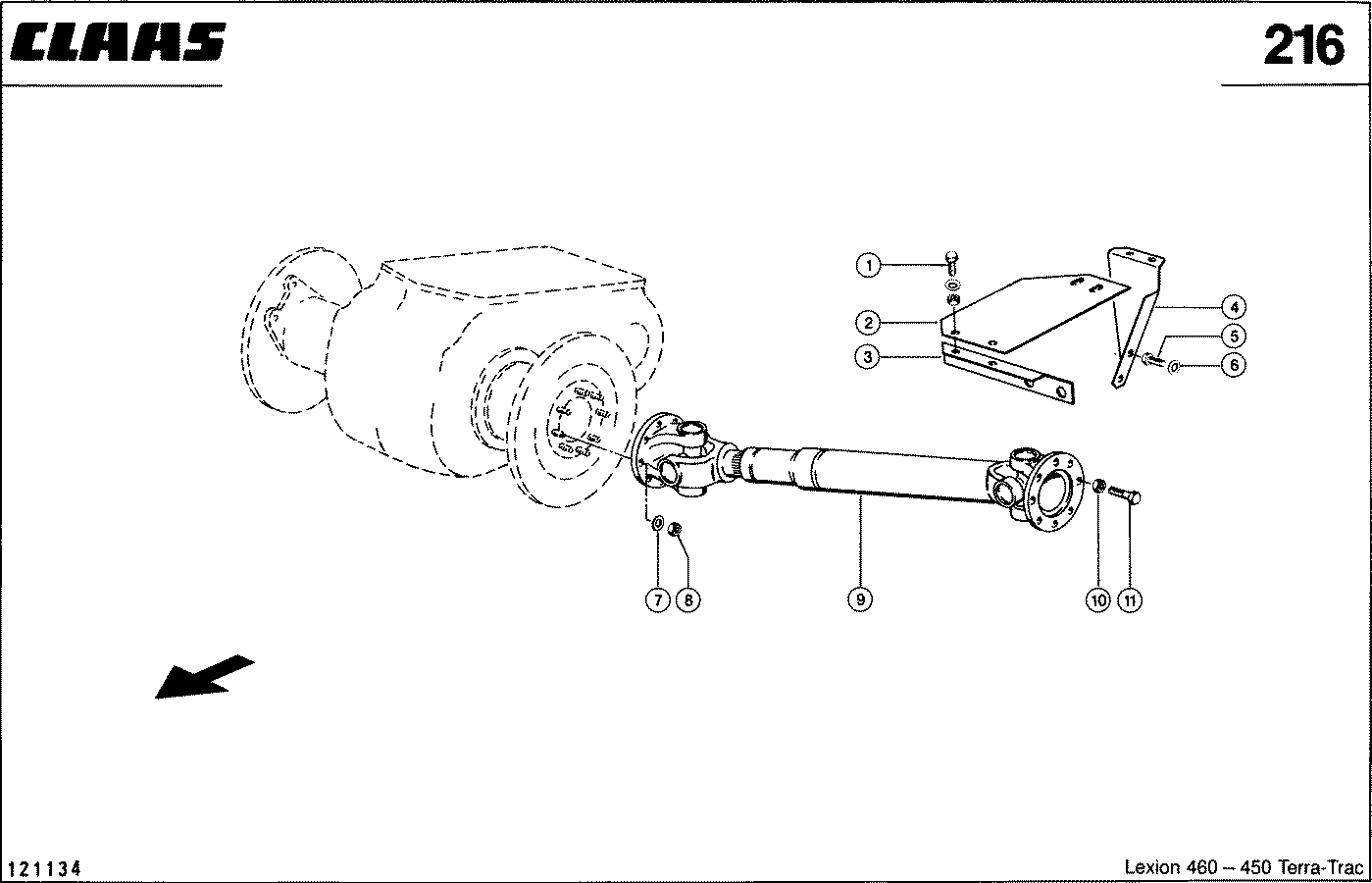 CLAAS

216

1
2
3
4
5
6
7
8
9
10
11

121134

Lexion 460 – 450 Terra-Trac