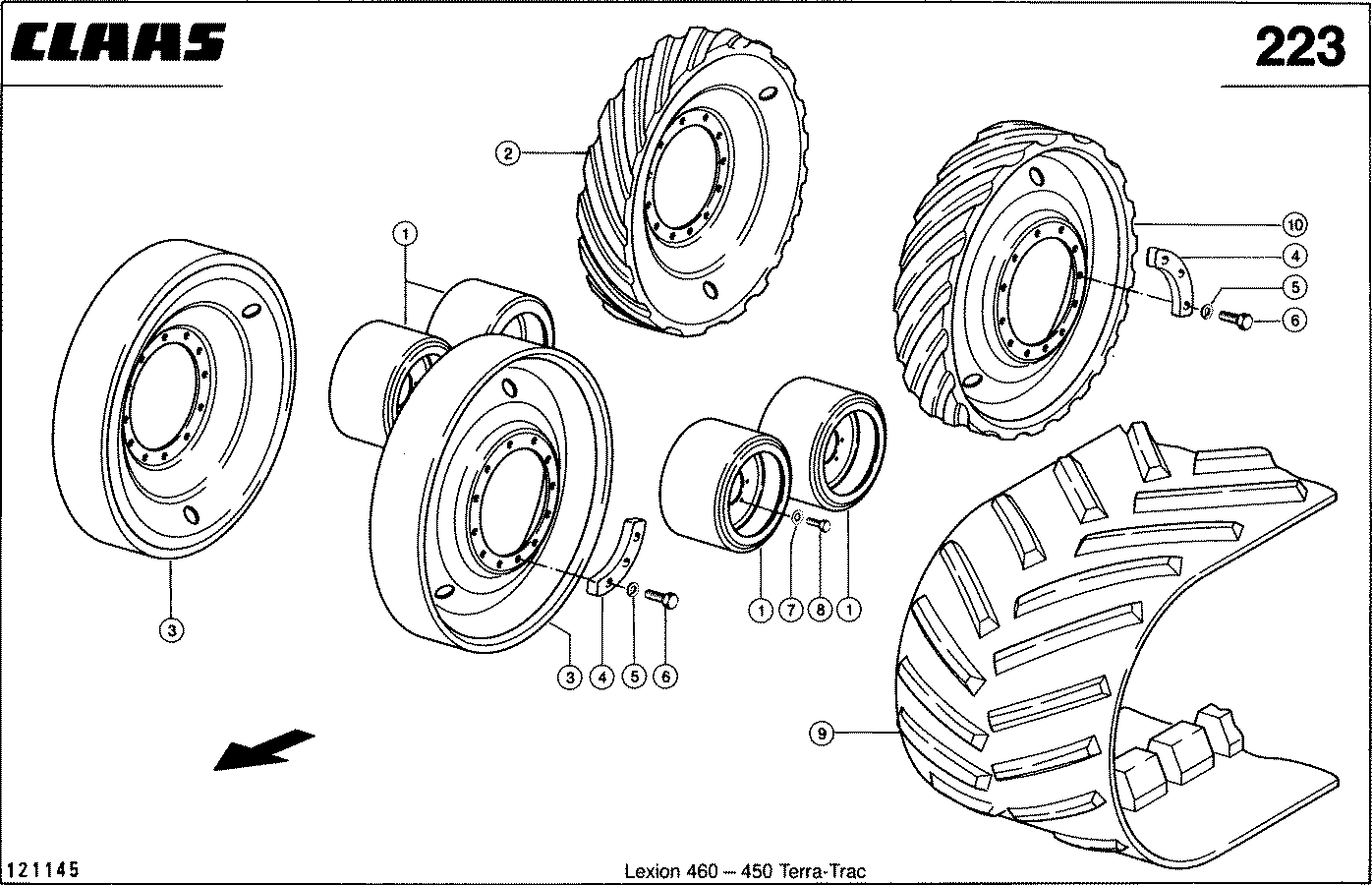 CLAAS

223

2

1

10

4

5

6

3

1

7

8

1

3

4

5

6

9

121145

Lexion 460 – 450 Terra-Trac