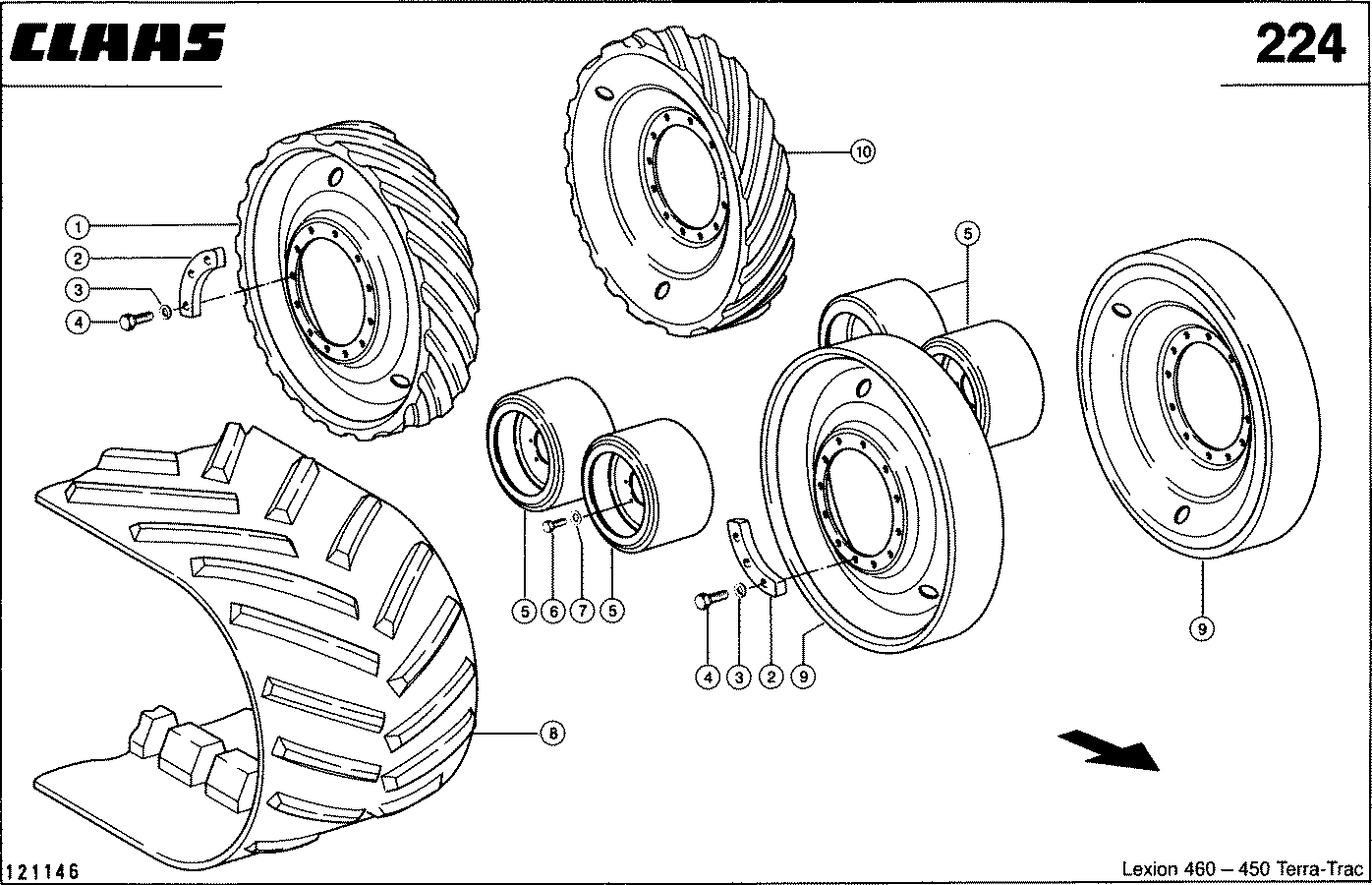 CLAAS

224

10

1

2

3

4

5

5

6

7

5

4

3

2

9

9

8

121146

Lexion 460 – 450 Terra-Trac