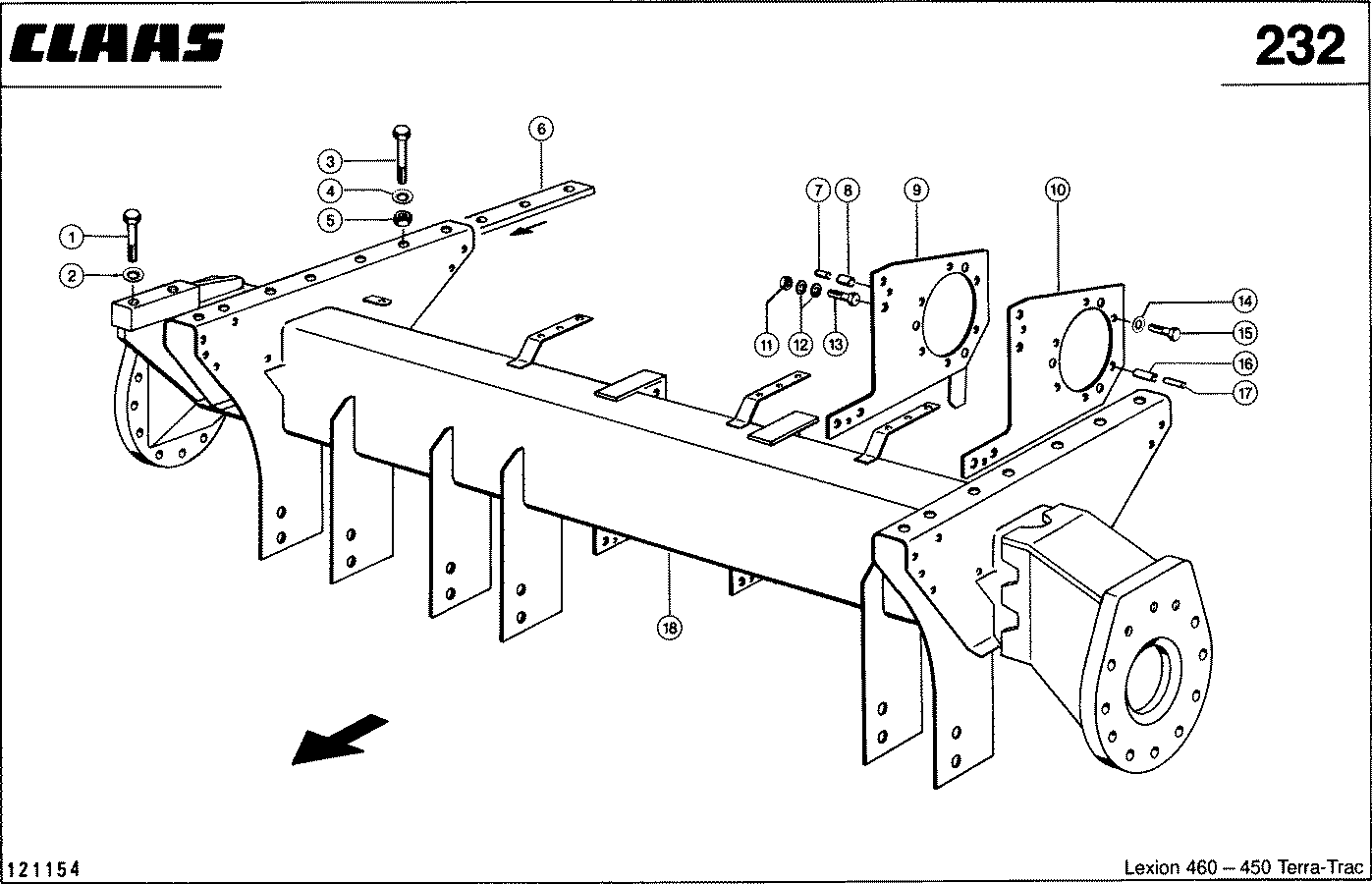 CLAAS

232

6
3
4
5
1
2
7
8
9
10
11
12
13
14
15
16
17
18

121154

Lexion 460 – 450 Terra-Trac