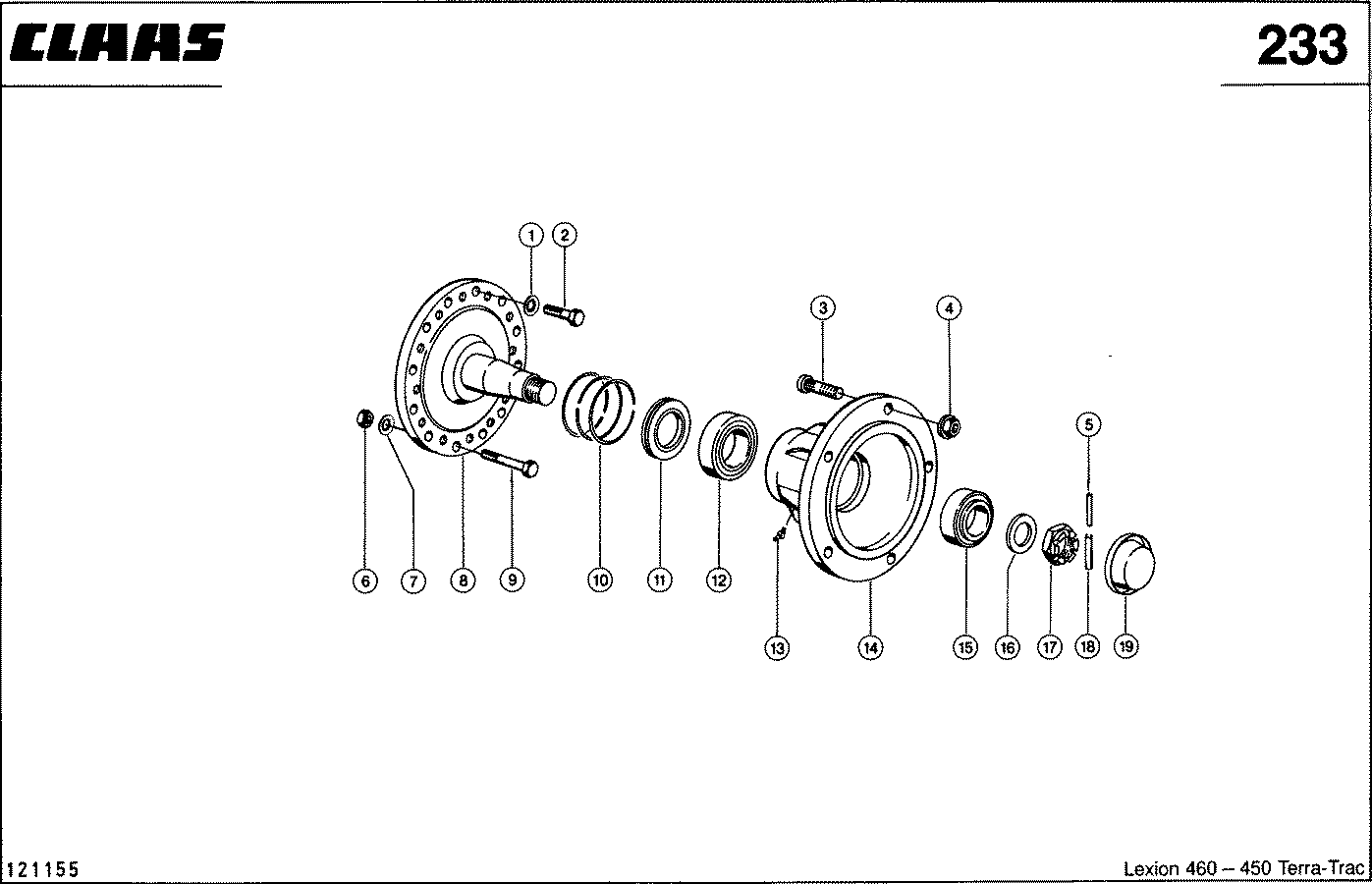 CLAAS

233

1
2
3
4
5
6
7
8
9
10
11
12
13
14
15
16
17
18
19

121155

Lexion 460 – 450 Terra-Trac