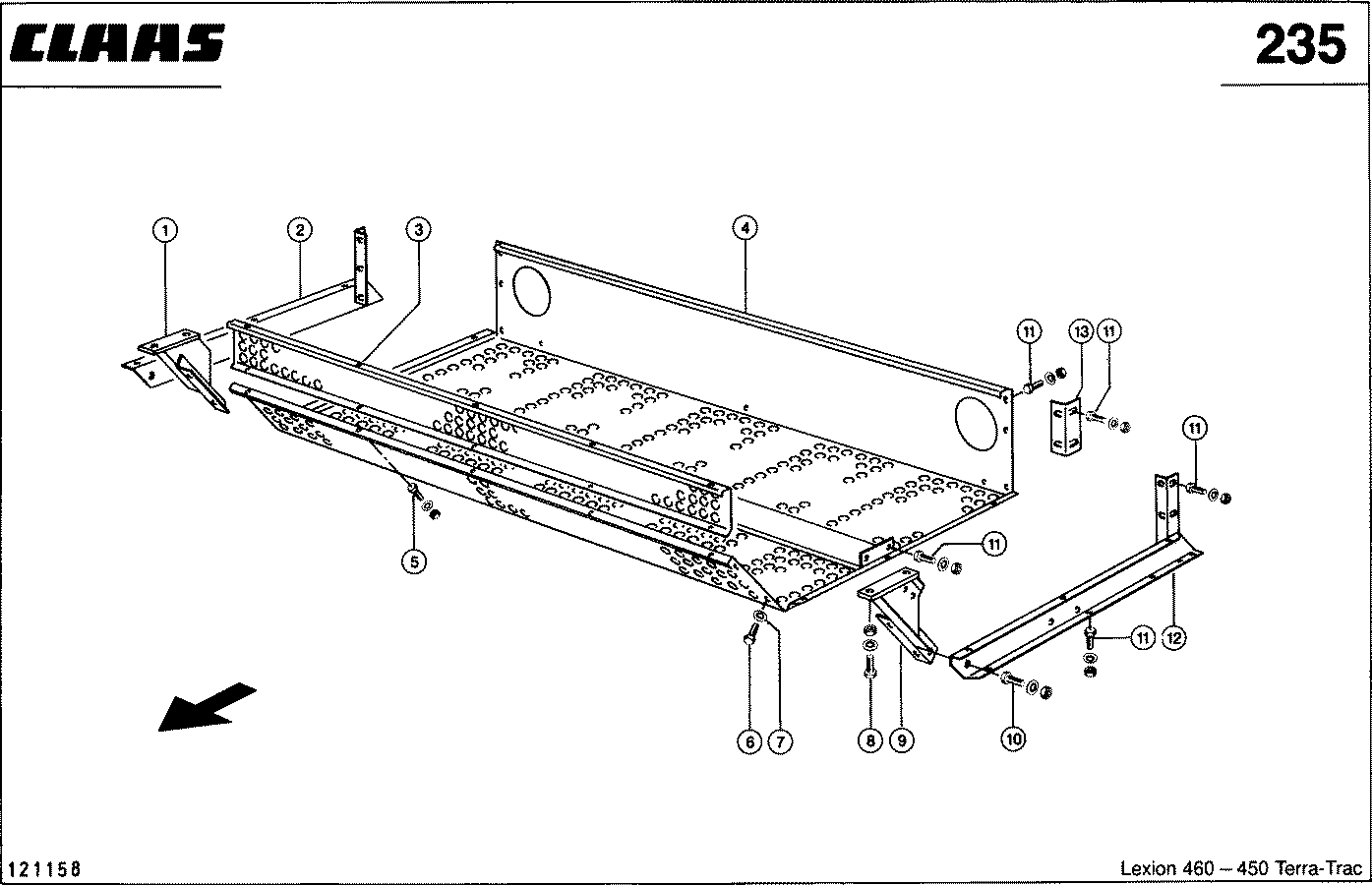 CLAAS

235

1
2
3
4
11
13
11
11
5
11
11
12
6
7
8
9
10

121158

Lexion 460 – 450 Terra-Trac