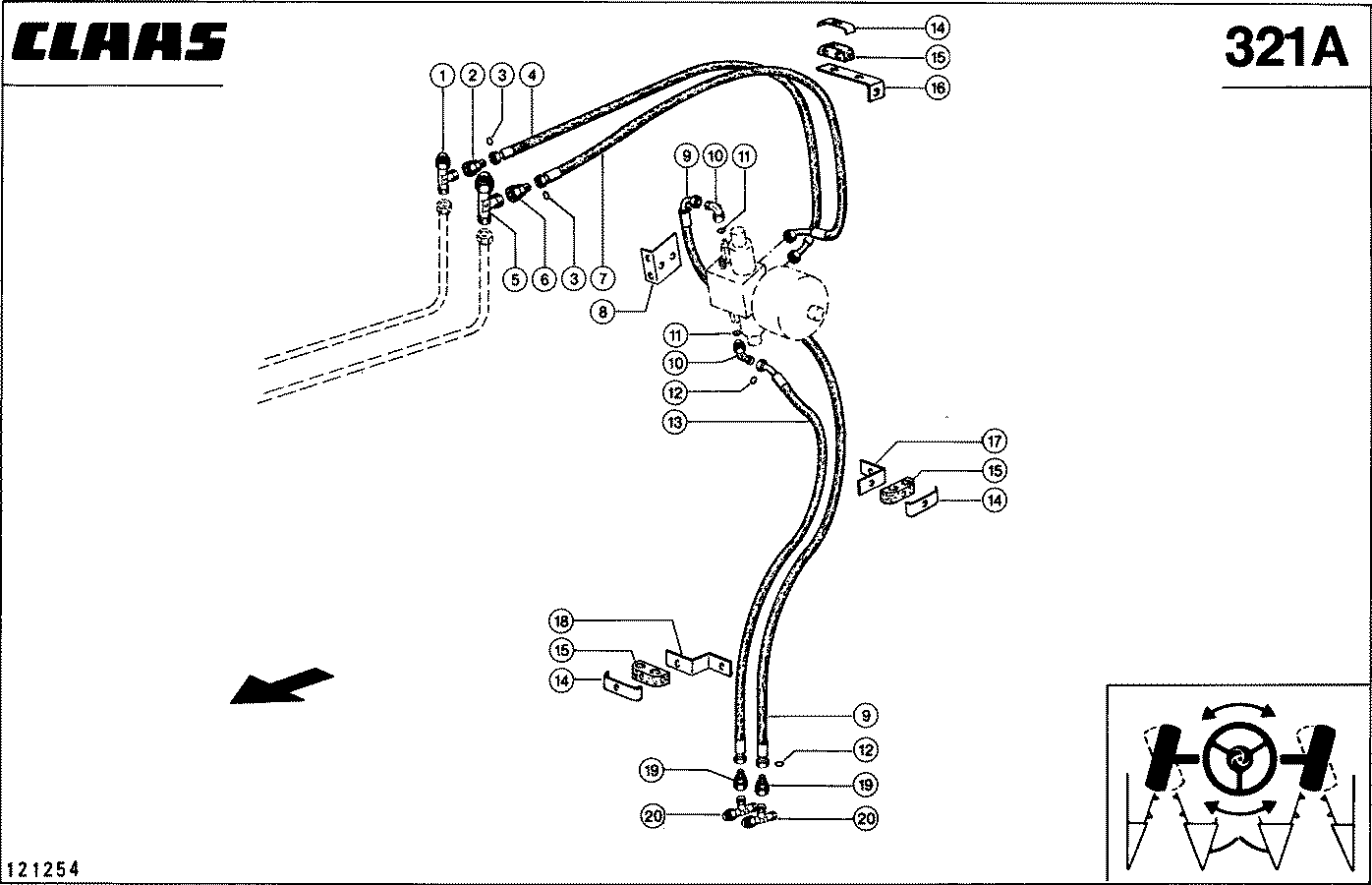 CLAAS

321A

14
15
16
1
2
3
4
9
10
11
5
6
3
7
8
11
10
12
13
17
15
14
18
15
14
9
12
19
19
20
20

121254