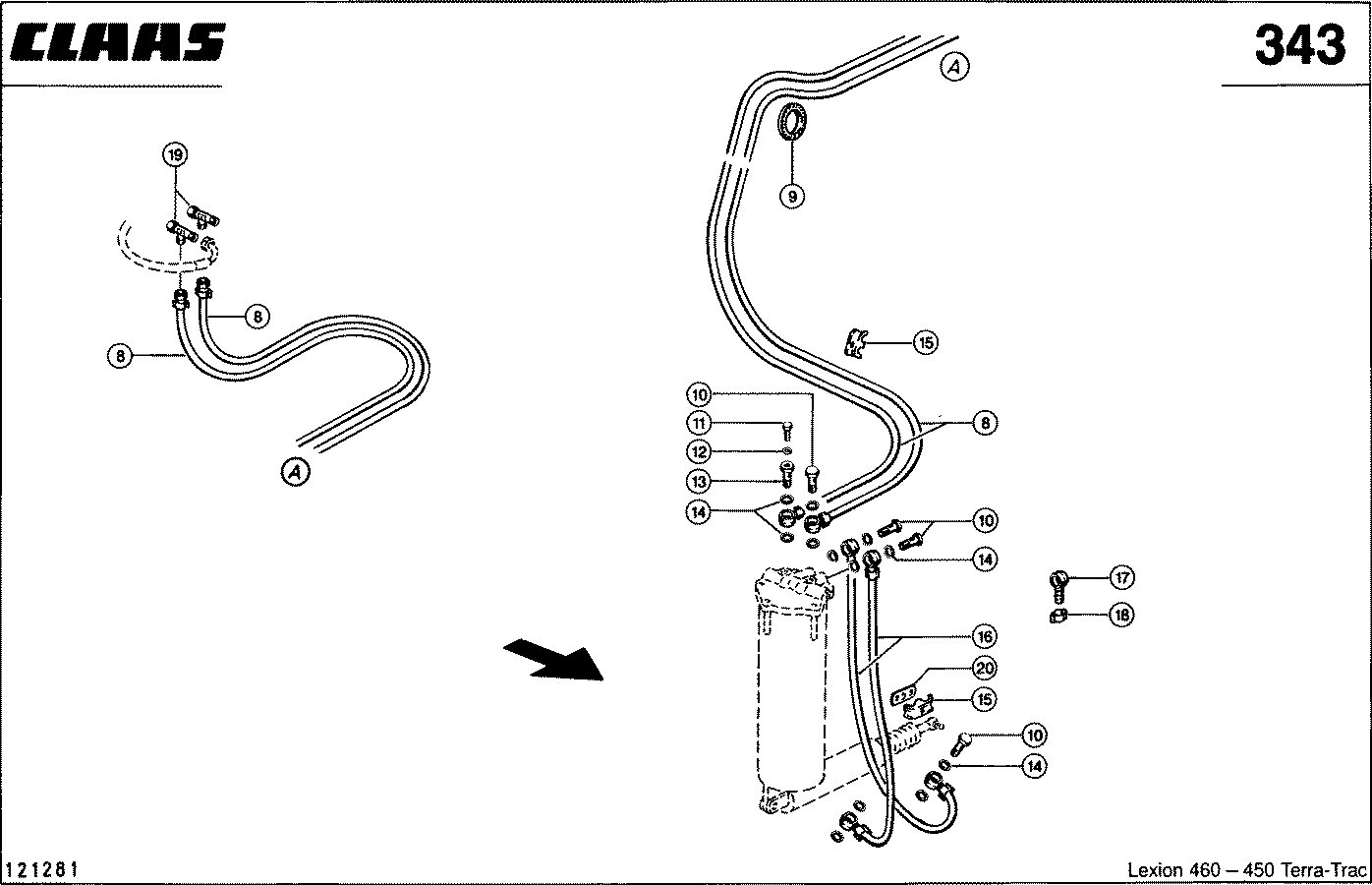 CLAAS

343

19

8

8

A

A

9

15

10

11

12

13

14

8

10

14

17

18

16

20

15

10

14

121281

Lexion 460 – 450 Terra-Trac