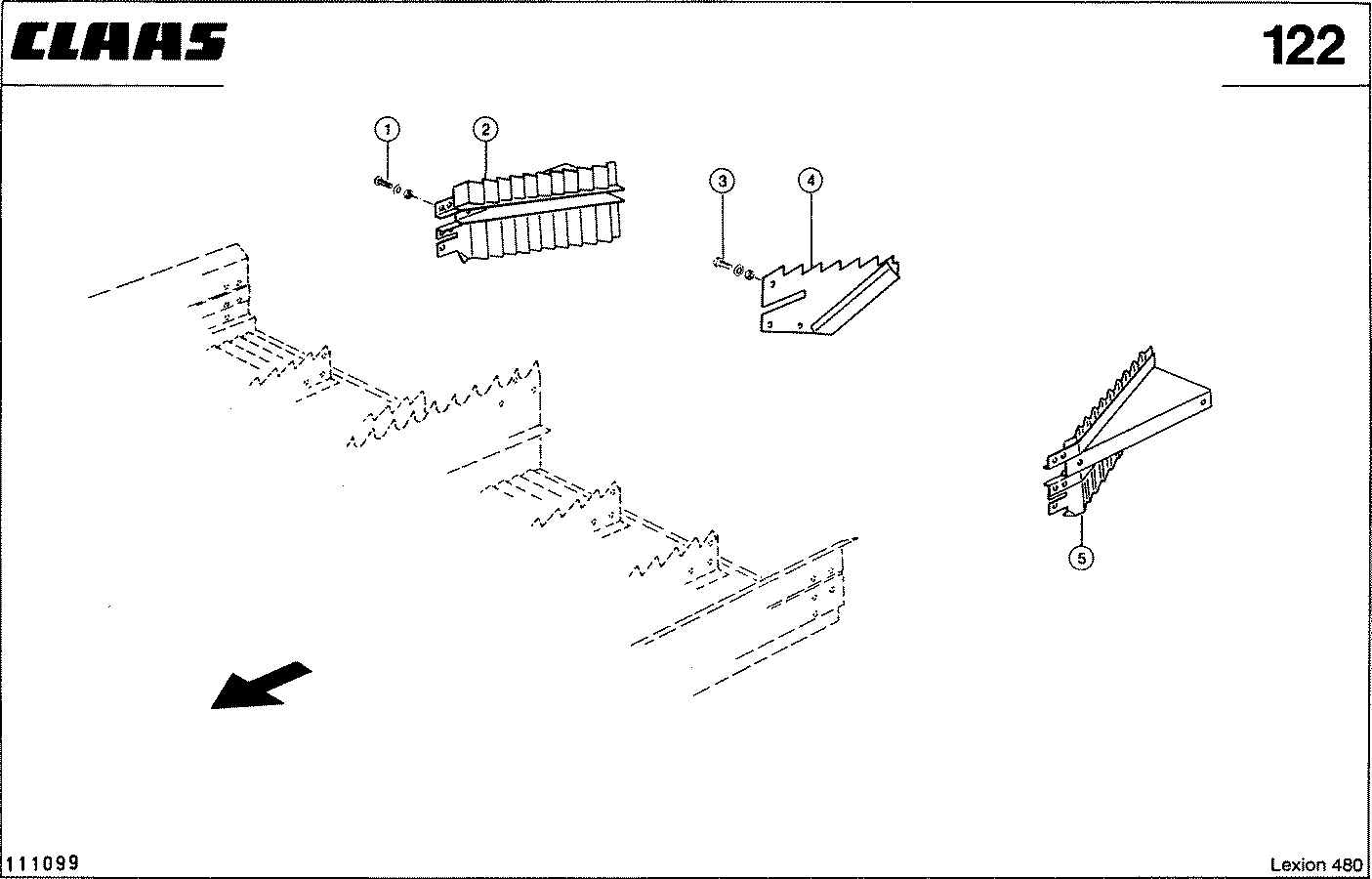 CLAAS

122

1
2
3
4
5

111099

Lexion 480