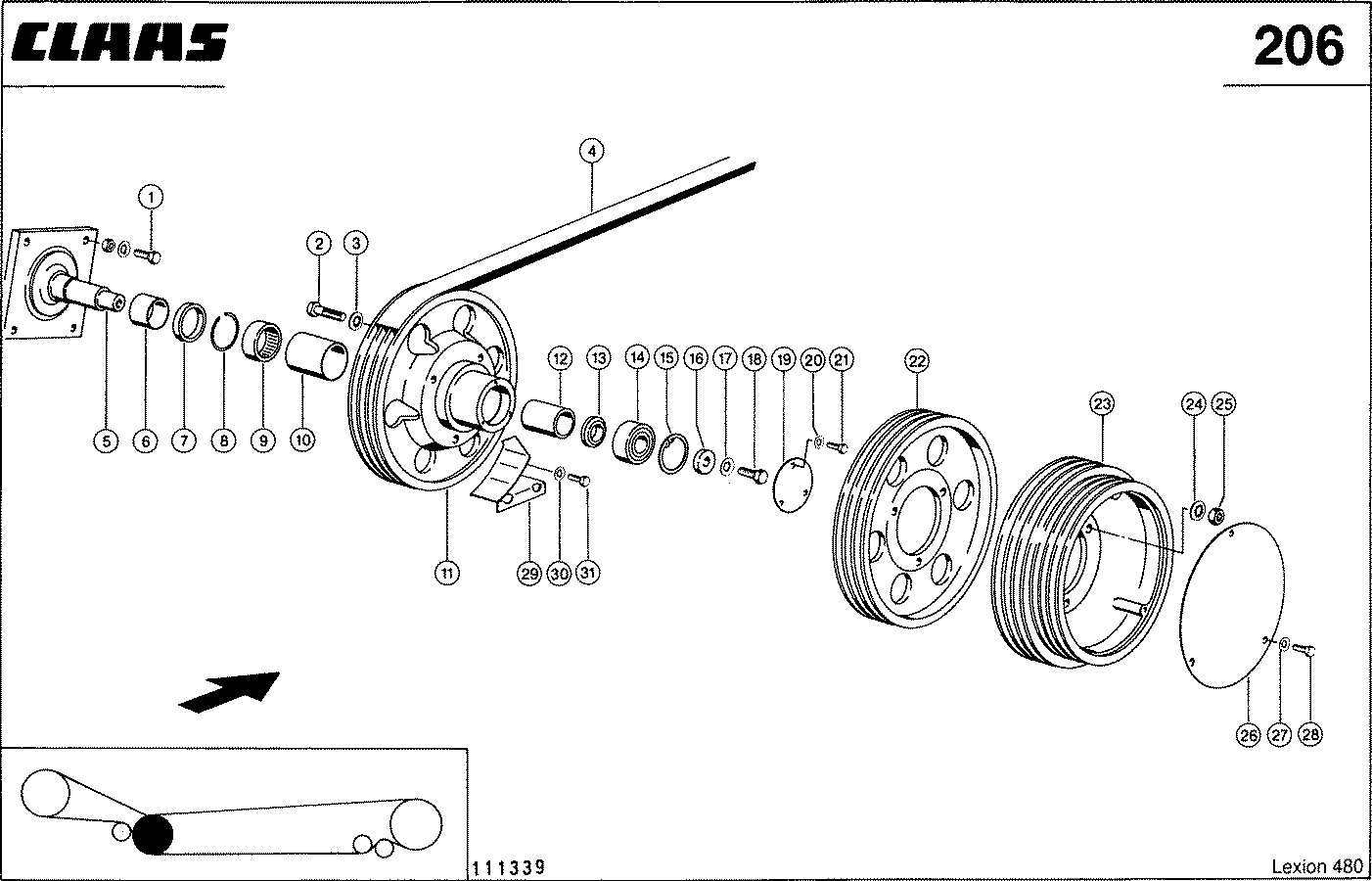 CLAAS

206

4
1
2
3
5
6
7
8
9
10
12
13
14
15
16
17
18
19
20
21
22
23
24
25
11
29
30
31
26
27
28

111339

Lexion 480