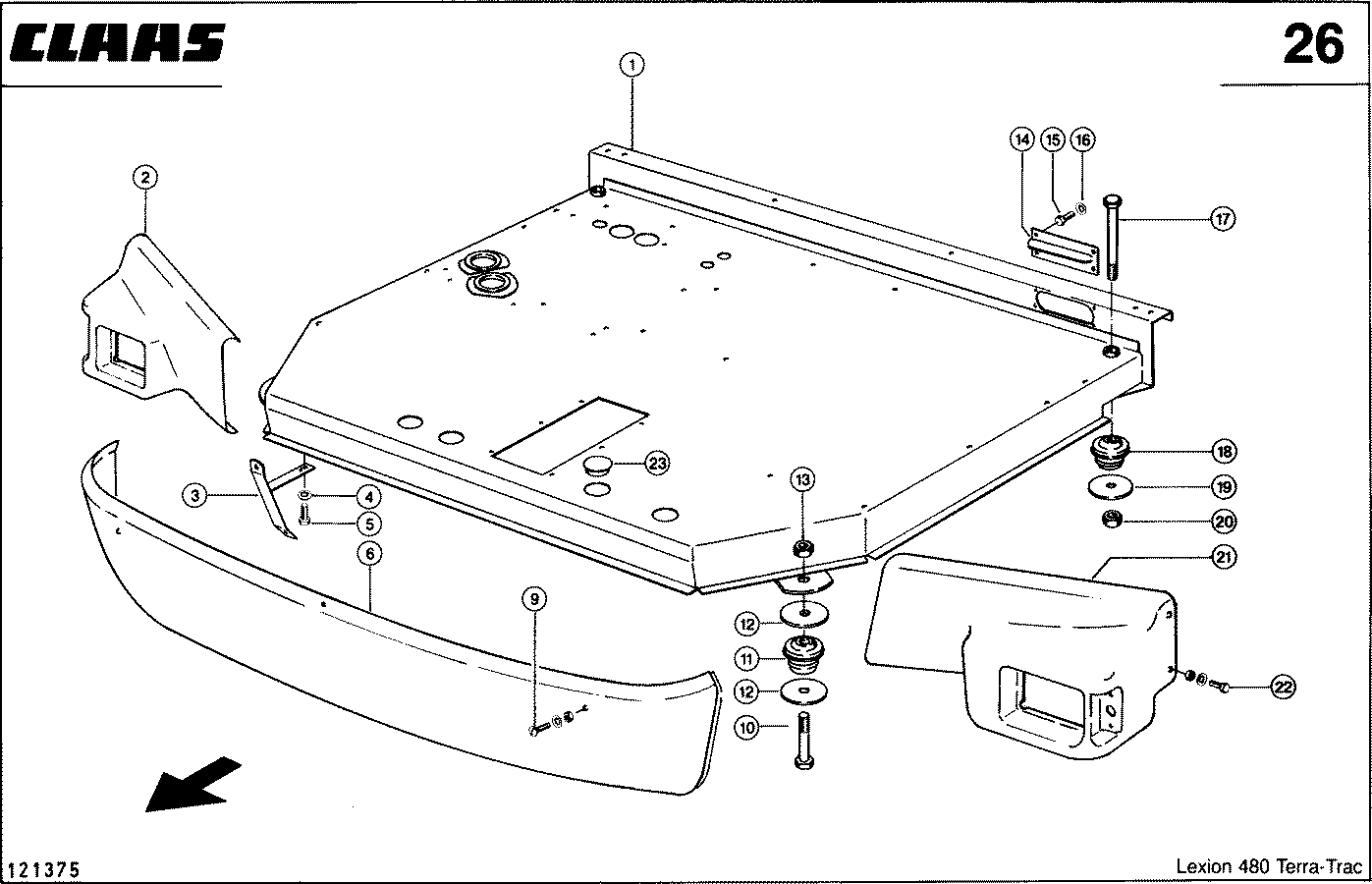 CLAAS

26

1
2
14 15 16
17
18
19
20
21
22
23
3
4
5
6
9
13
12
11
12
10

121375

Lexion 480 Terra-Trac