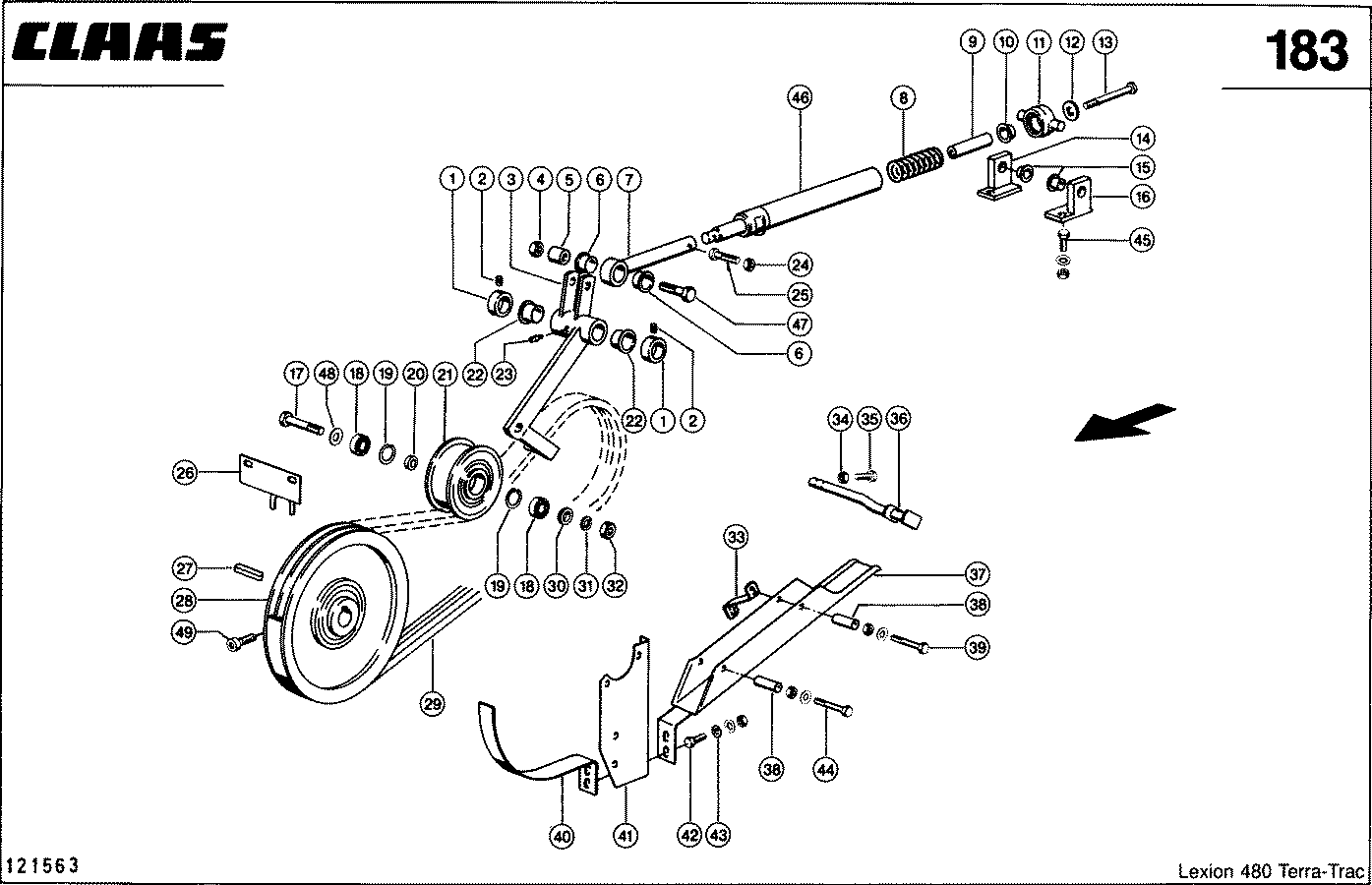 CLAAS

183

9 10 11 12 13

46

8

14

15

16

45

1 2 3 4 5 6 7

24

25

47

6

22 23

22 1 2

17 48 18 19 20 21

34 35 36

26

27

28

49

19 18 30 31 32

33

37

38

39

29

38

44

40

41

42 43

121563

Lexion 480 Terra-Trac