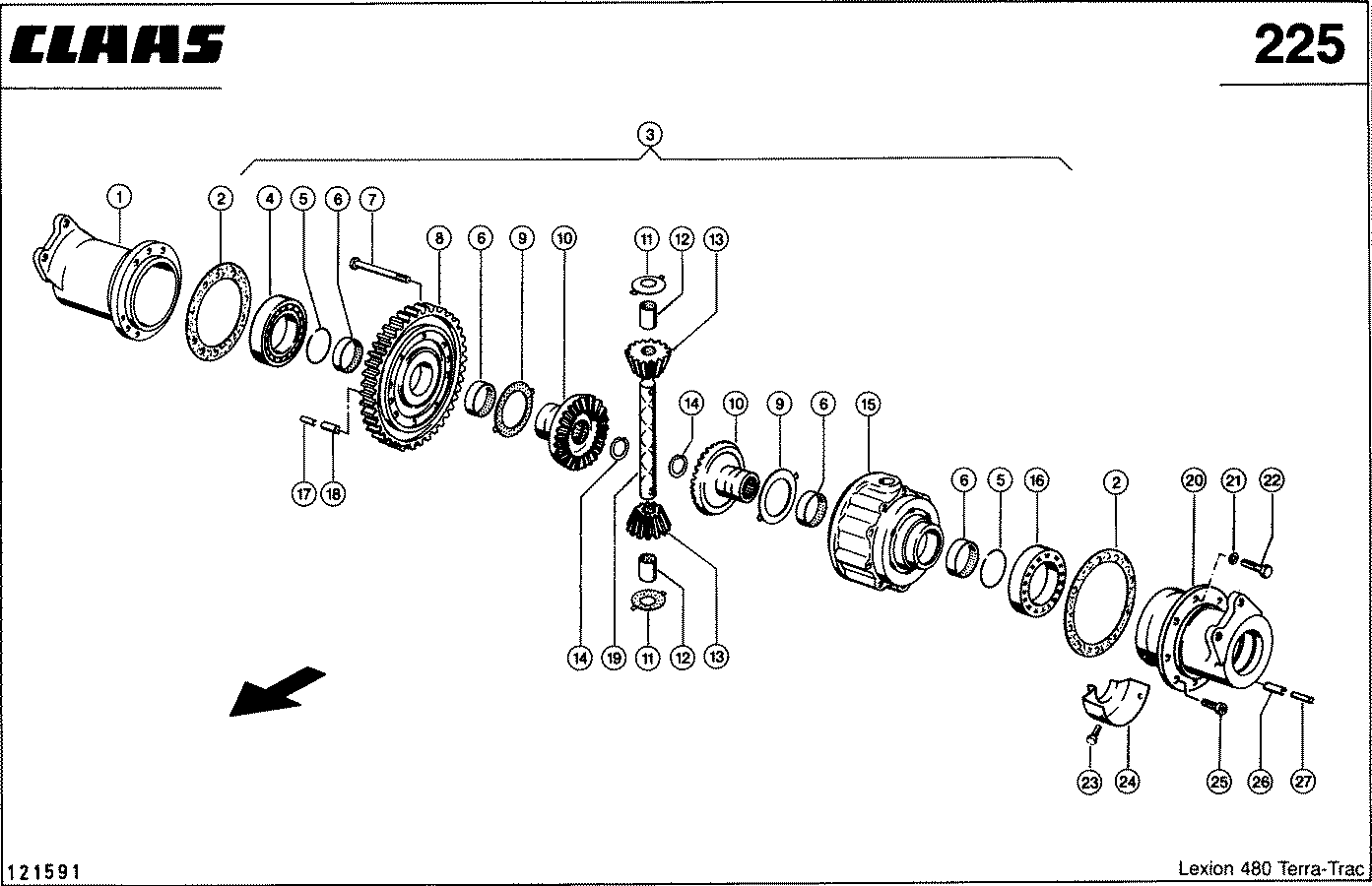 CLAAS

225

3

1 2 4 5 6 7 8 6 9 10 11 12 13

14 10 9 6 15

17 18

6 5 16 2 20 21 22

14 19 11 12 13

23 24 25 26 27

121591

Lexion 480 Terra-Trac