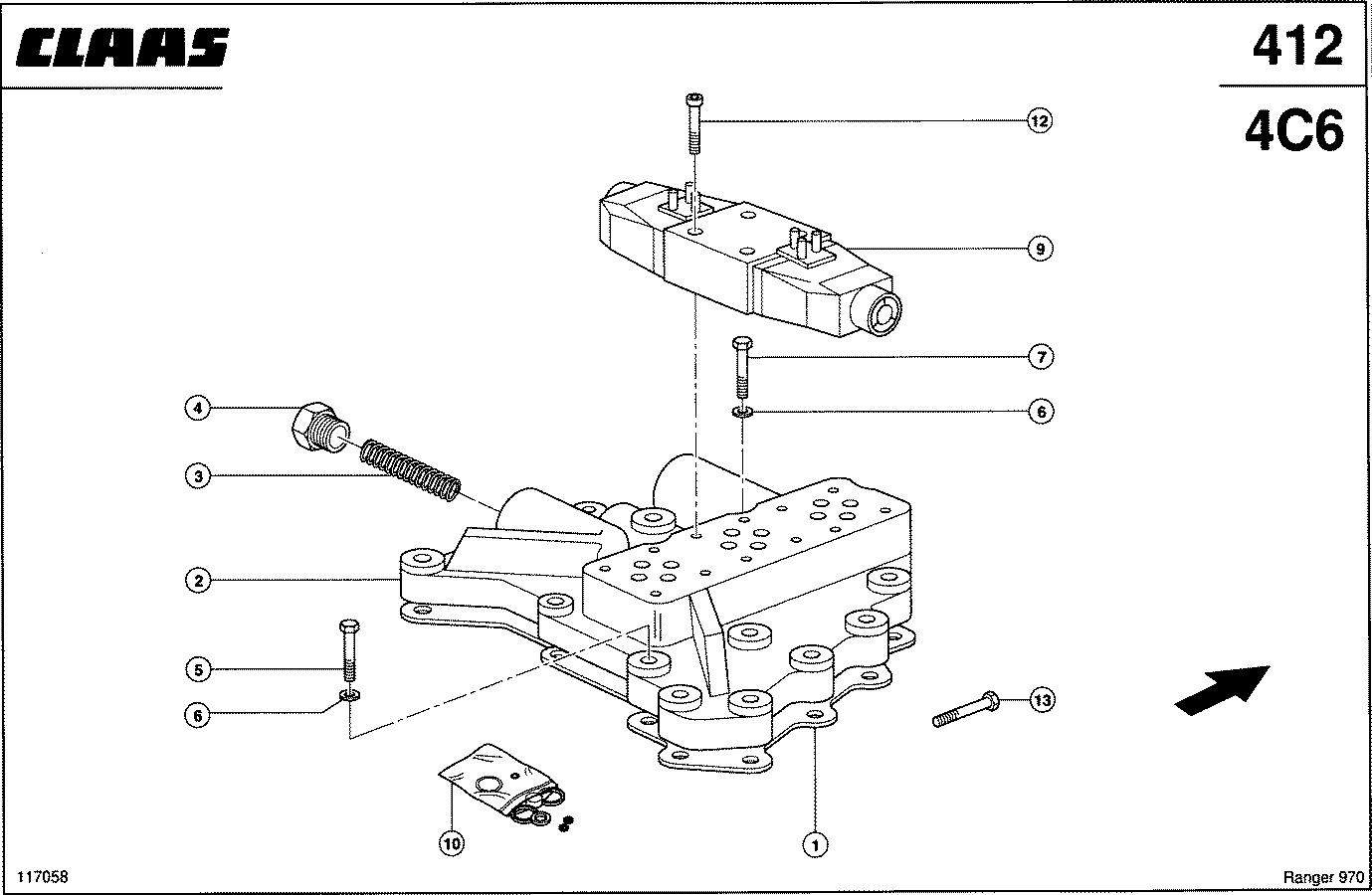 CLAAS

412

4C6

12

9

7

6

4

3

2

5

6

13

10

1

117058

Ranger 970