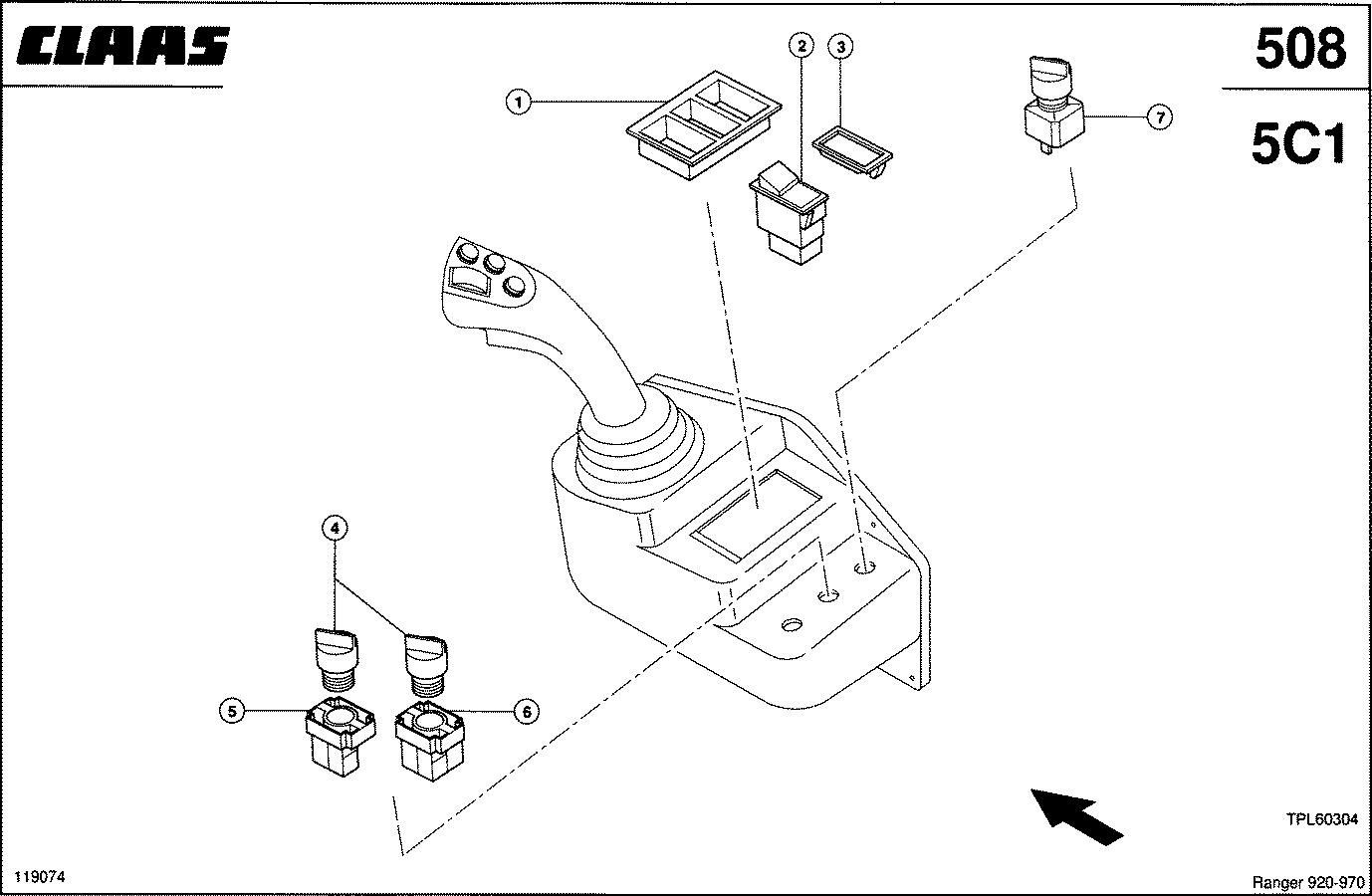 CLAAS

508

5C1

1
2
3
7
4
5
6

TPL60304

119074

Ranger 920-970