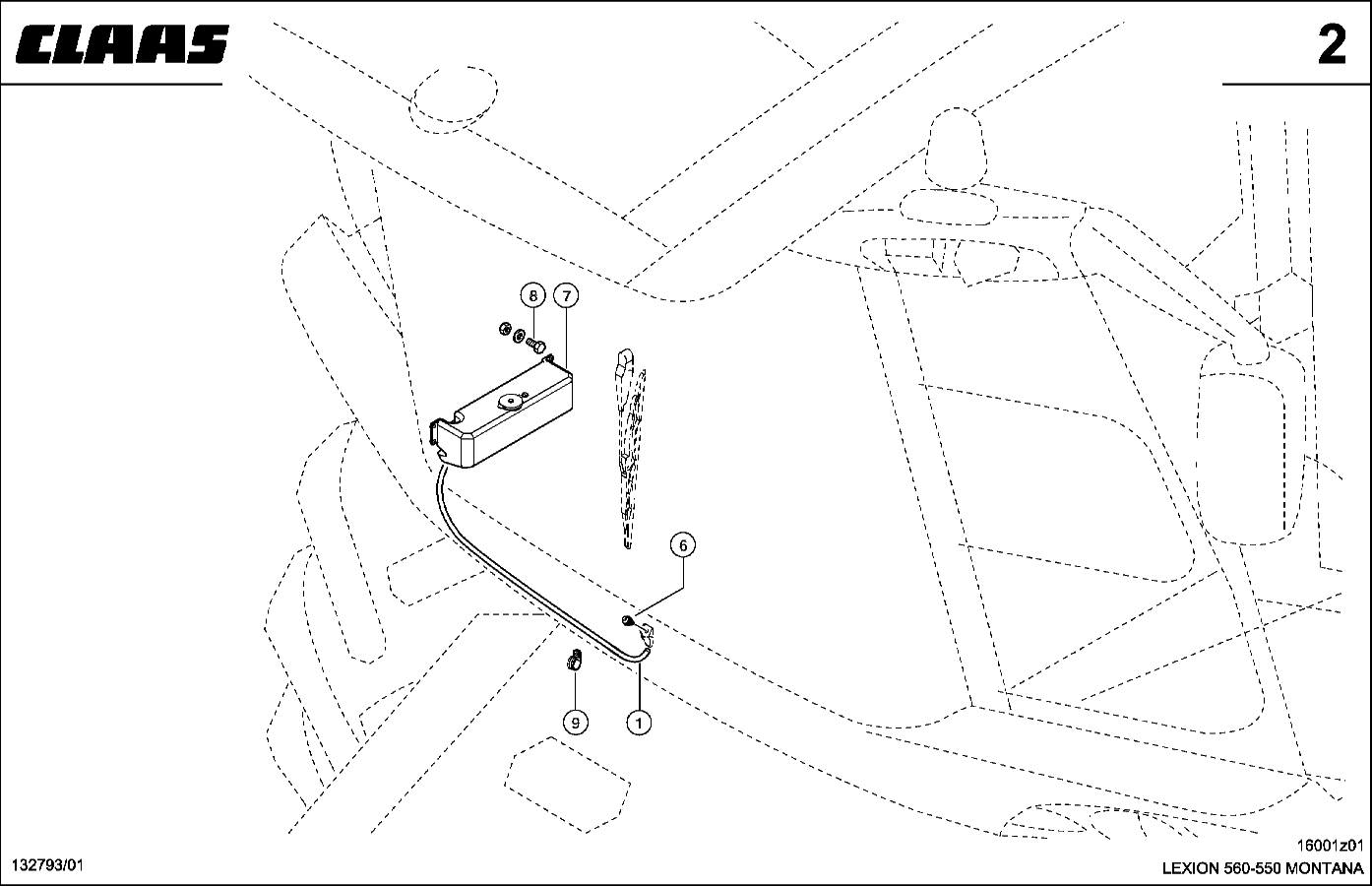 CLAAS

2

8
7
6
9
1

132793/01

16001z01
LEXION 560-550 MONTANA