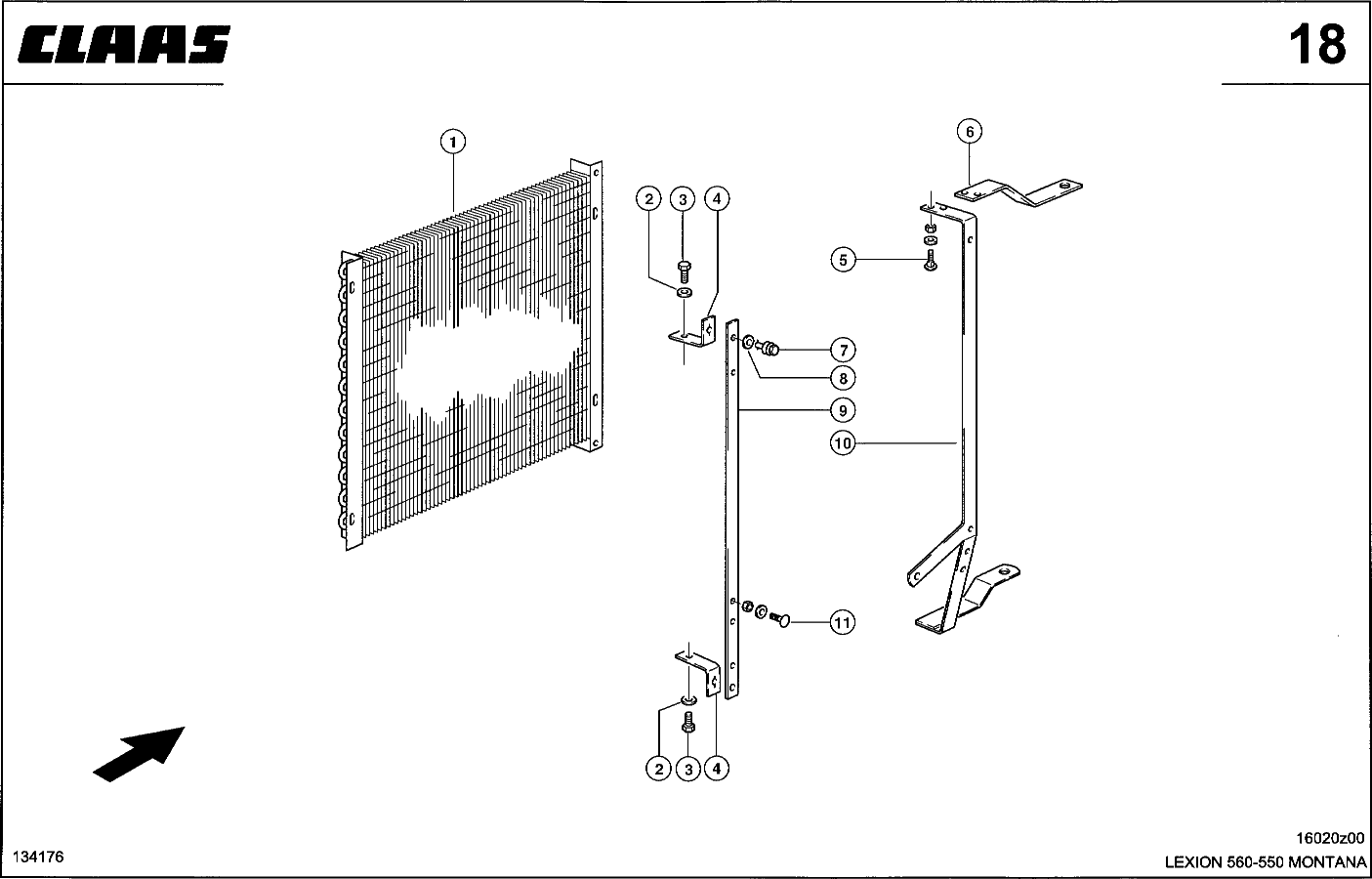 CLAAS

18

1

2 3 4

6

5

7

8

9

10

11

2 3 4

134176

16020z00

LEXION 560-550 MONTANA