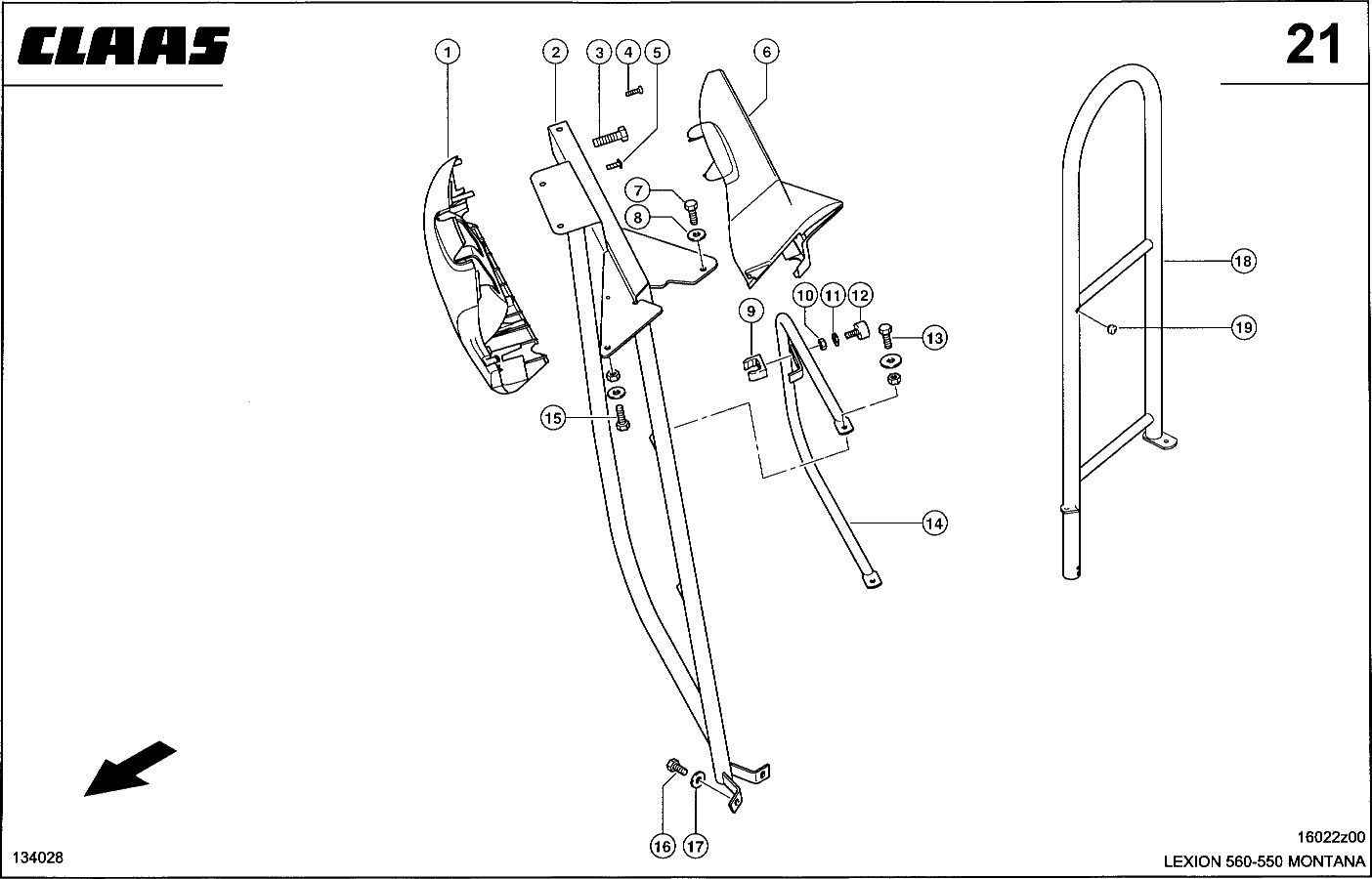 CLAAS

21

1
2
3
4
5
6
7
8
9
10
11
12
13
14
15
16
17
18
19

134028

16022z00
LEXION 560-550 MONTANA