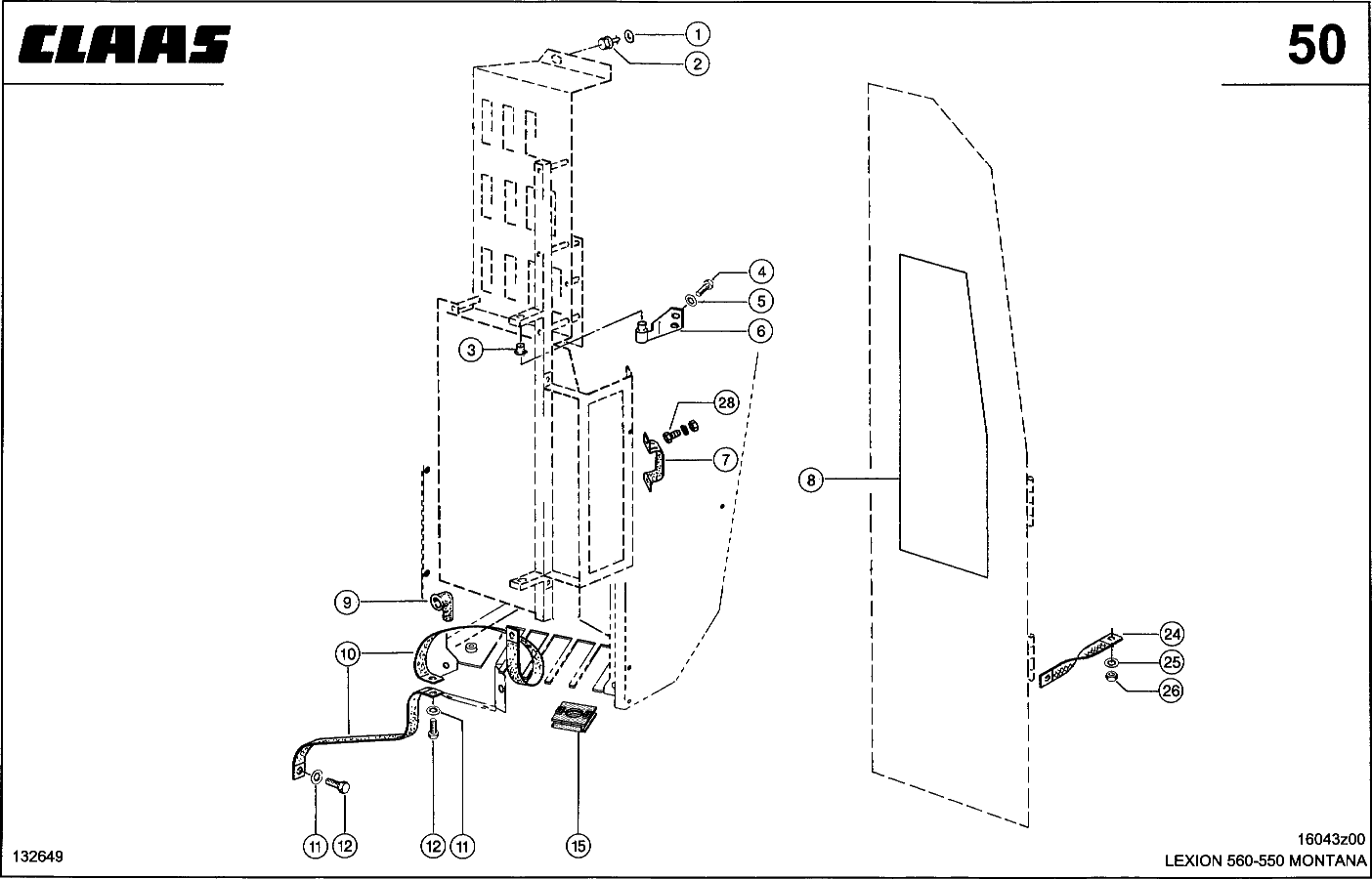 CLAAS

50

1
2
4
5
6
3
28
7
8
9
10
24
25
26
11
12
12
11
15

132649

16043z00
LEXION 560-550 MONTANA