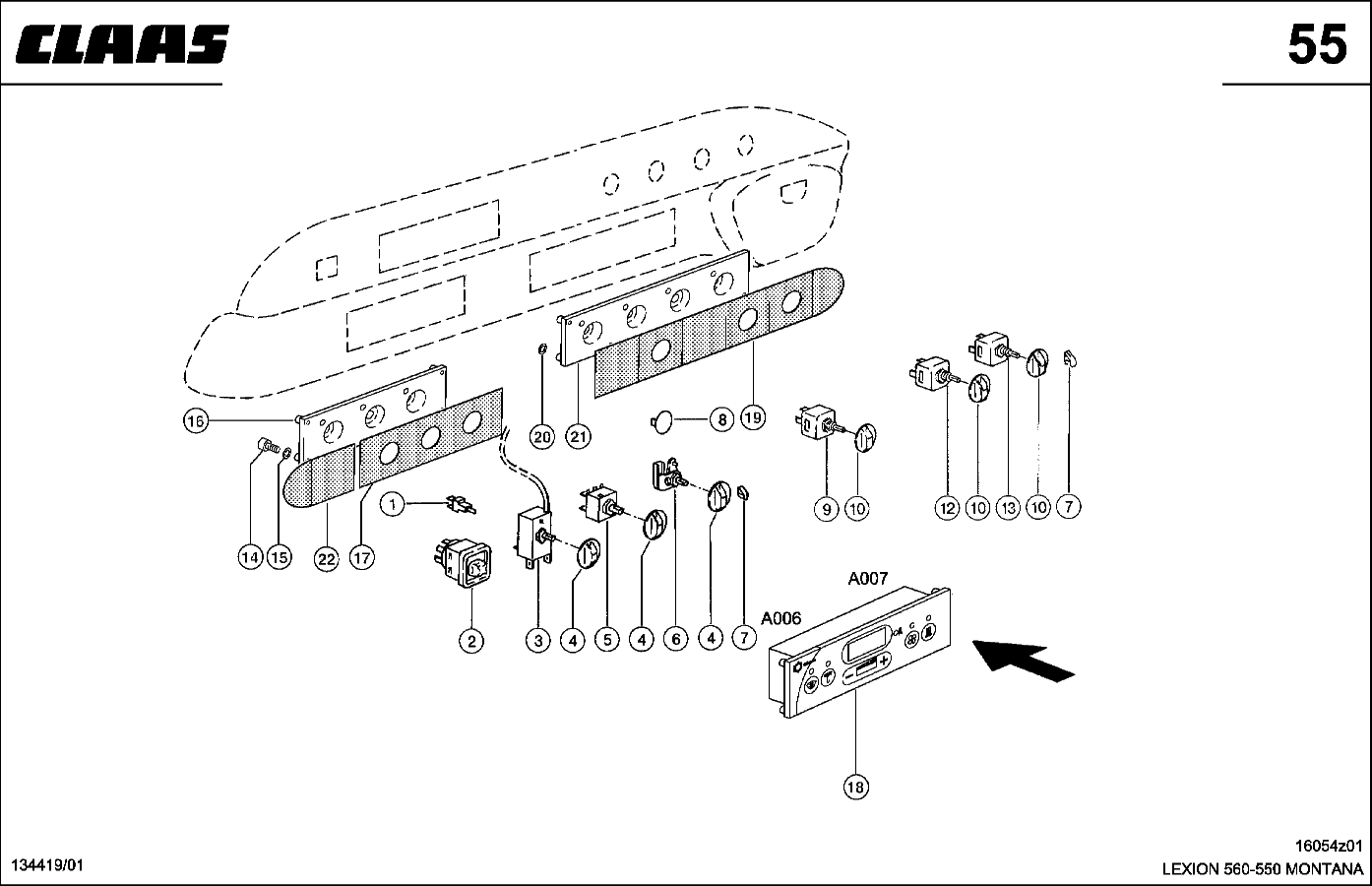 CLAAS

55

16

20

21

8

19

14

15

22

17

1

9

10

12

10

13

10

7

2

3

4

5

4

6

4

7

A007

A006

18

134419/01

16054z01
LEXION 560-550 MONTANA