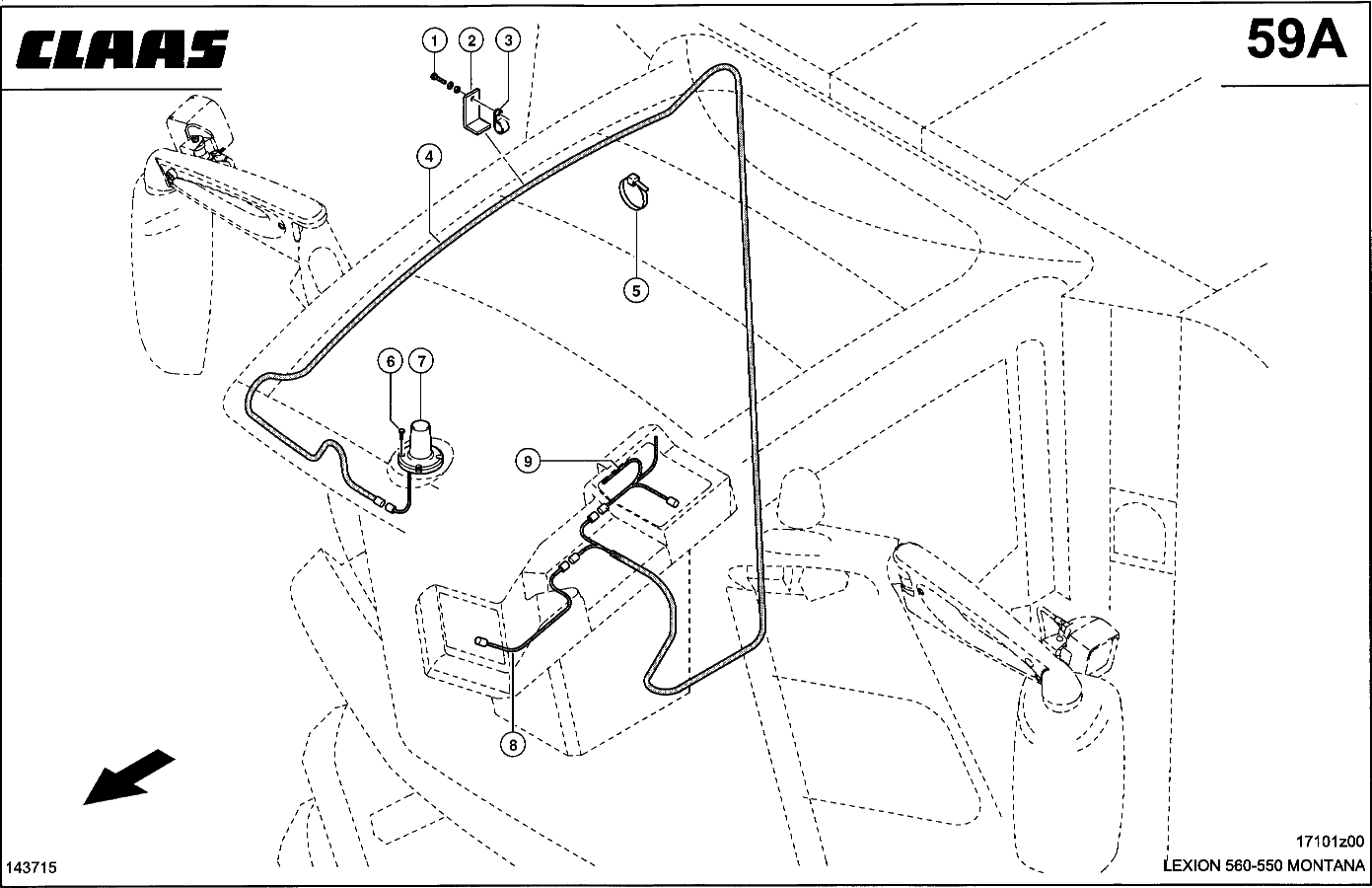 CLAAS

59A

1
2
3
4
5
6
7
9
8

143715

17101z00
LEXION 560-550 MONTANA