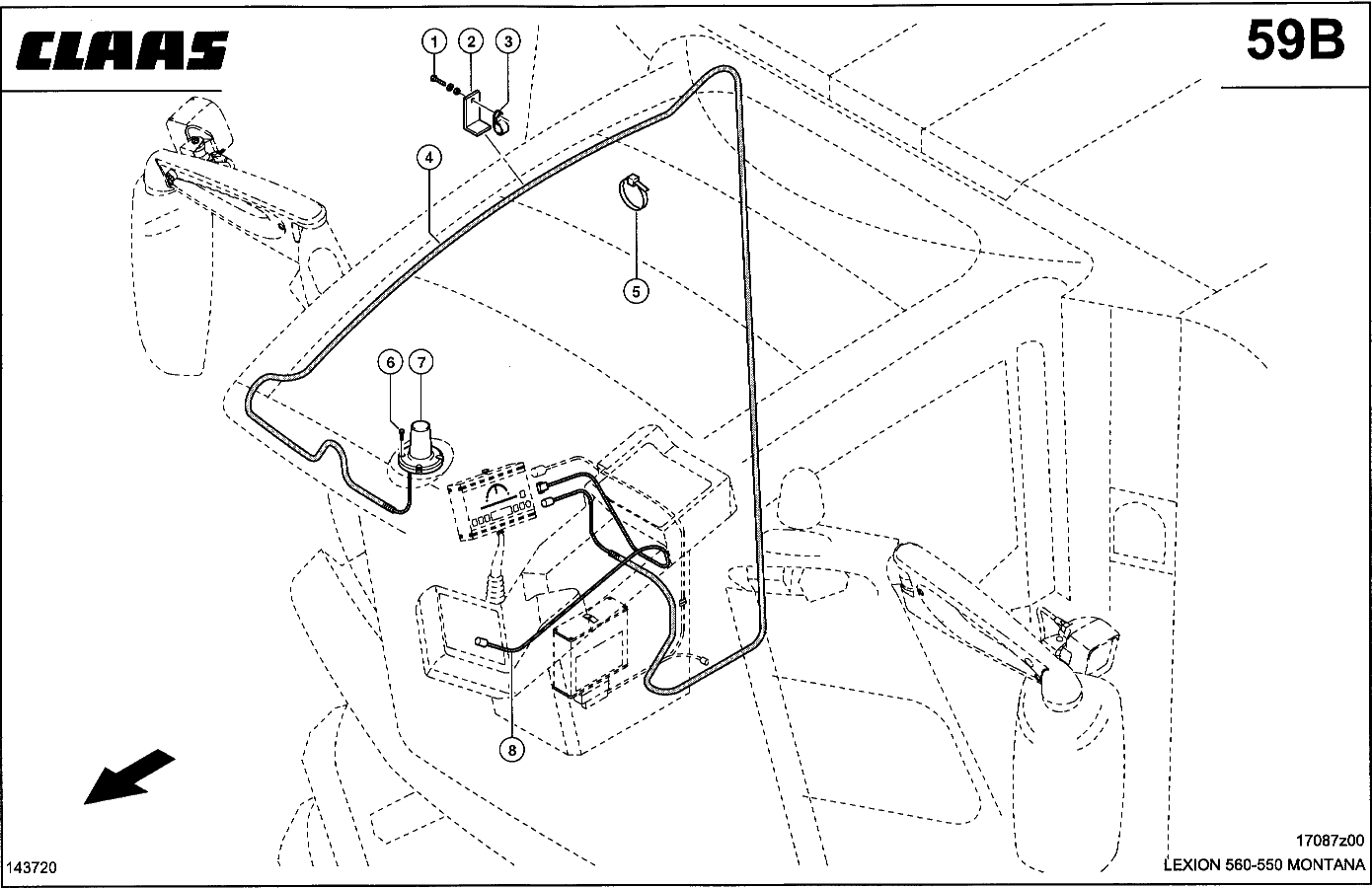 CLAAS

59B

1 2 3

4

5

6 7

8

143720

17087z00
LEXION 560-550 MONTANA