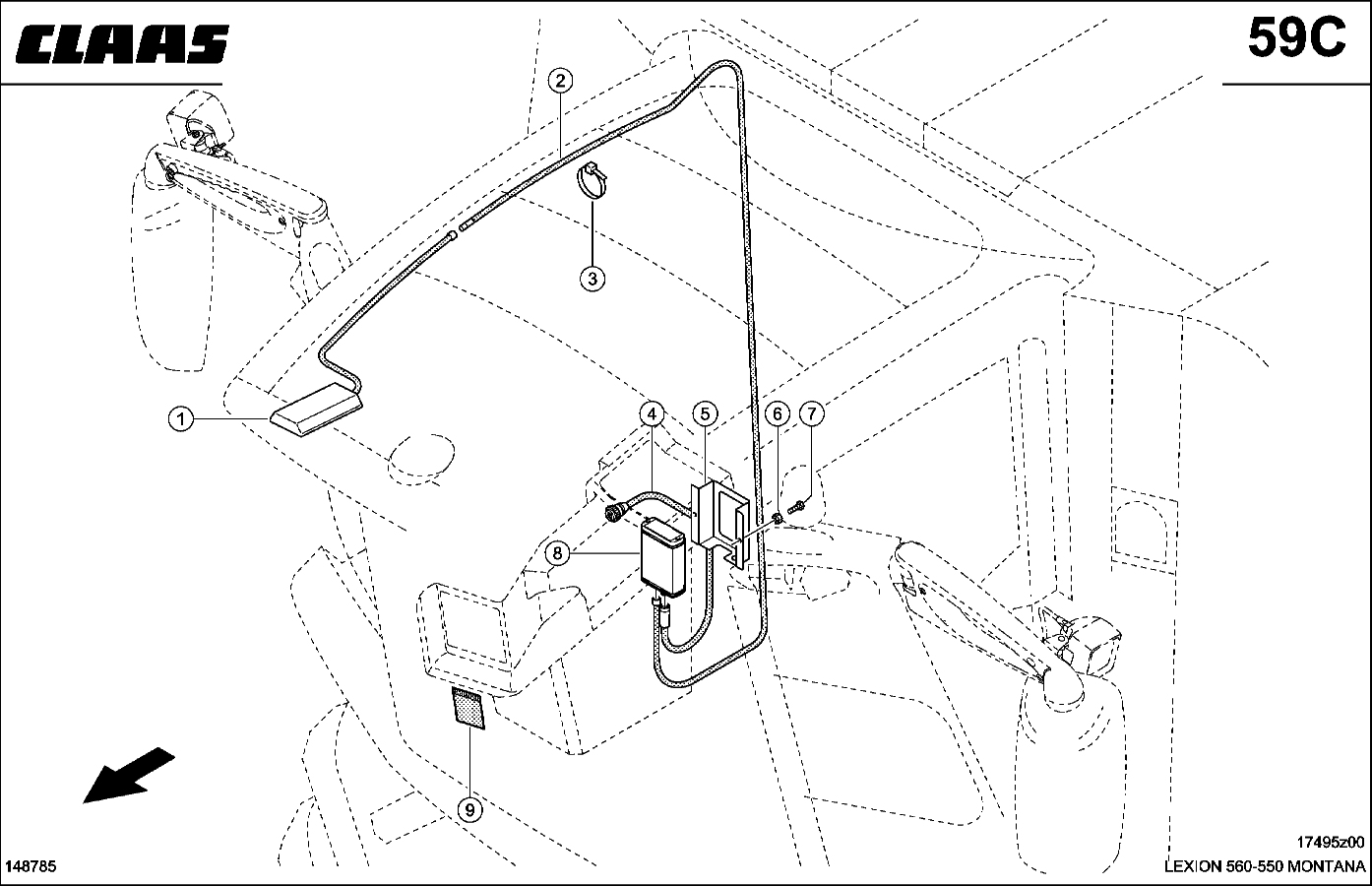 CLAAS

59C

2

3

1

4

5

6

7

8

9

148785

17495z00
LEXION 560-550 MONTANA