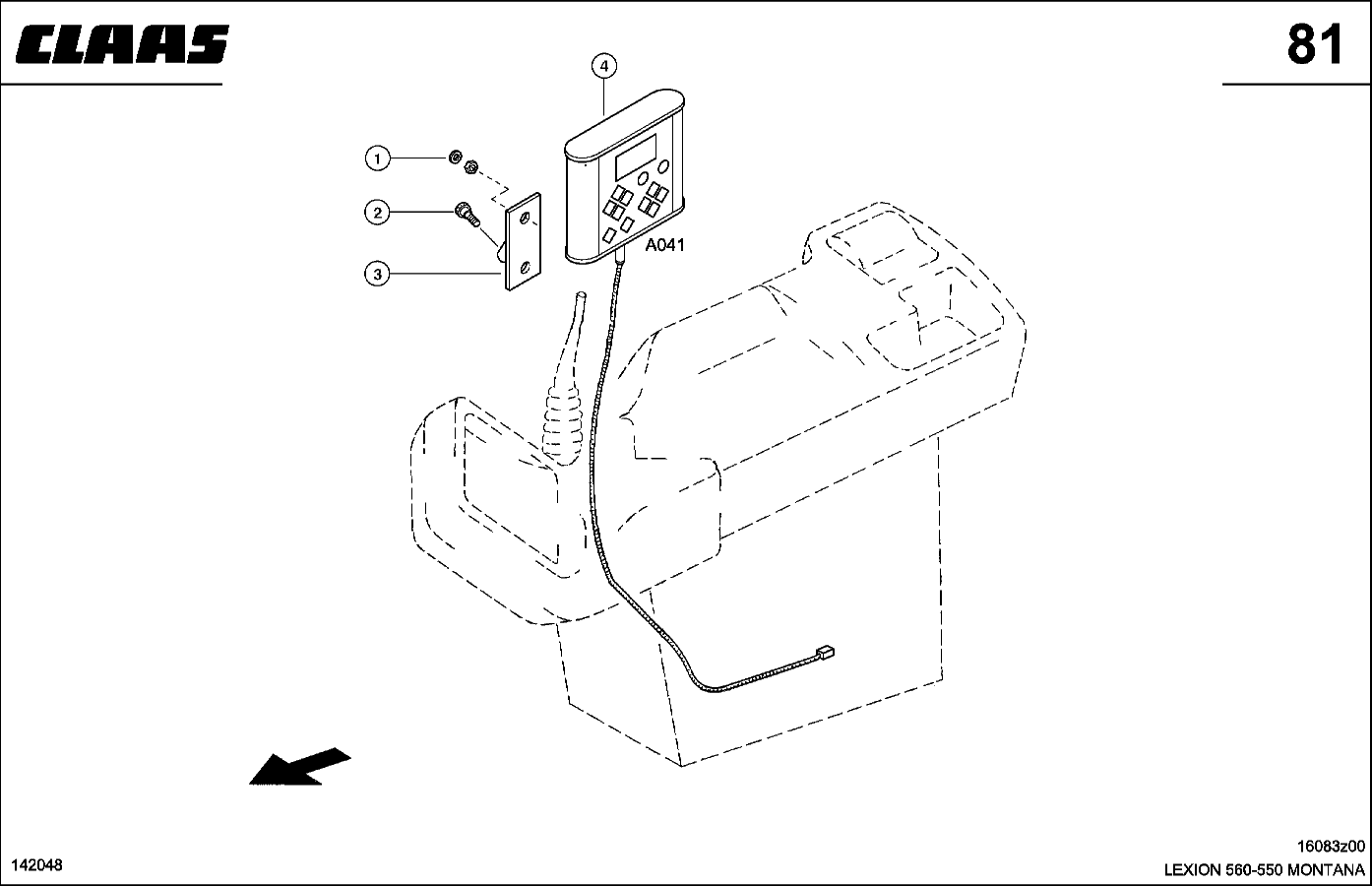 CLAAS

81

4

1

2

3

A041

142048

16083z00

LEXION 560-550 MONTANA